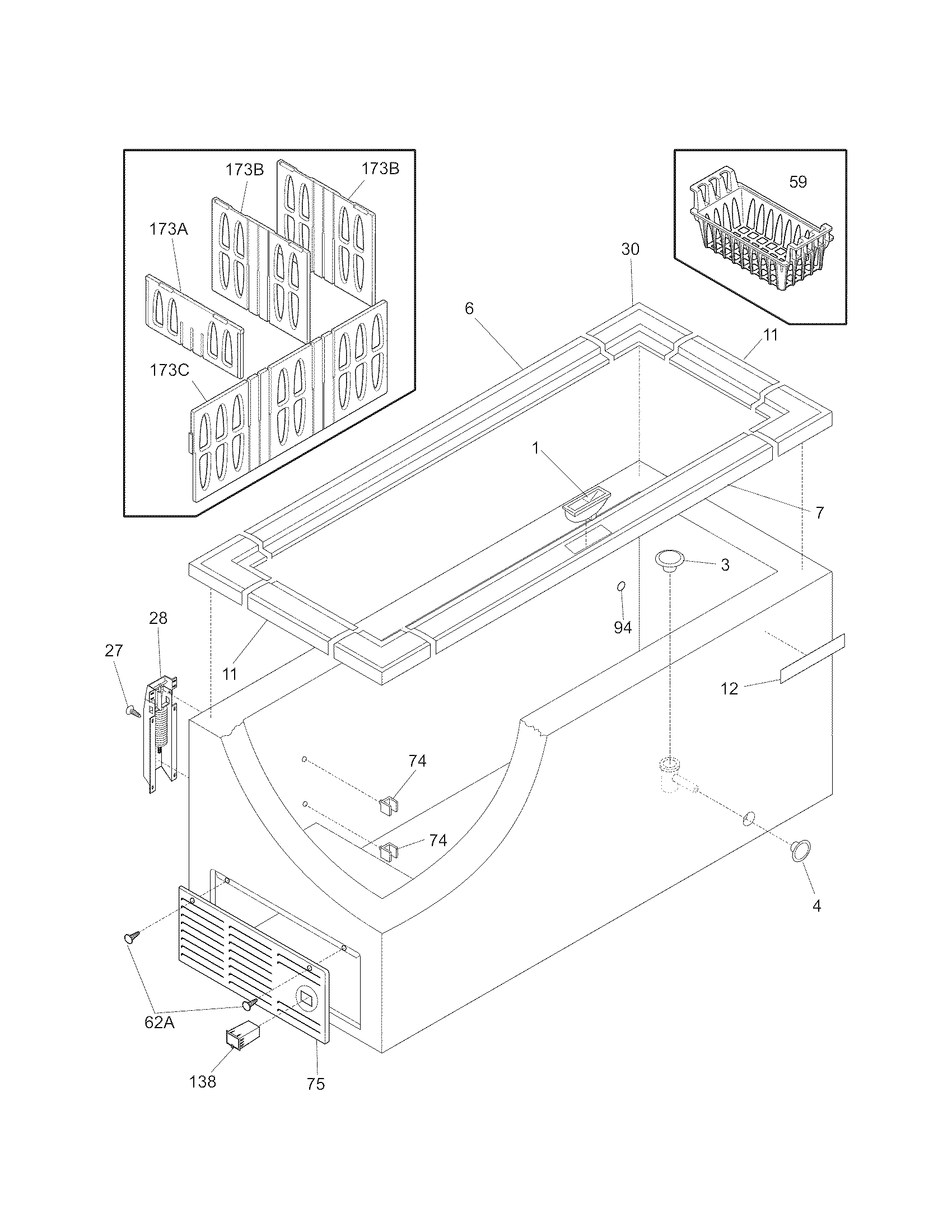 173B
173B
173A
173C
59
30
6
11
1
7
3
94
28
27
11
12
74
74
4
62A
138
75