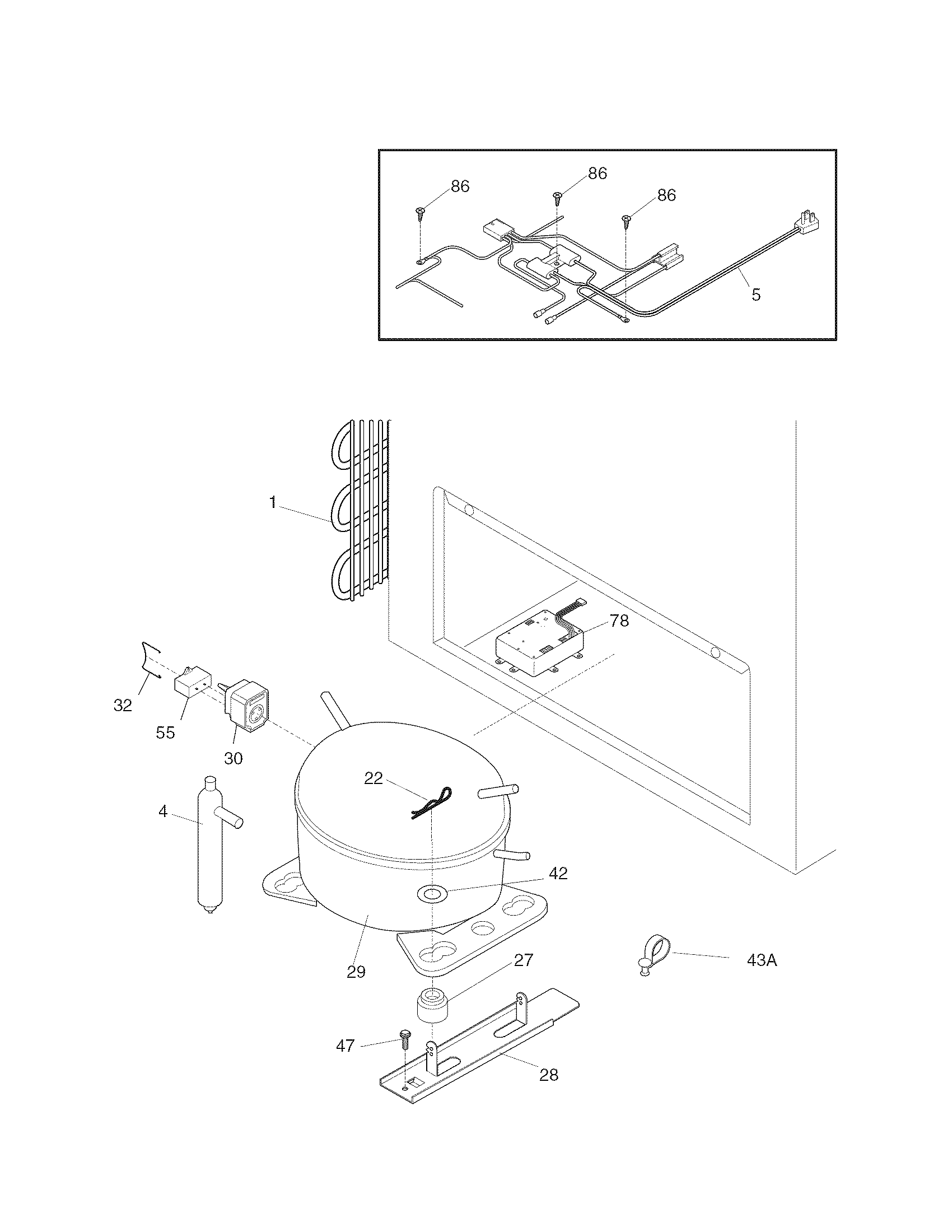 86
86
86
5
1
78
32
55
30
22
4
42
29
27
43A
47
28