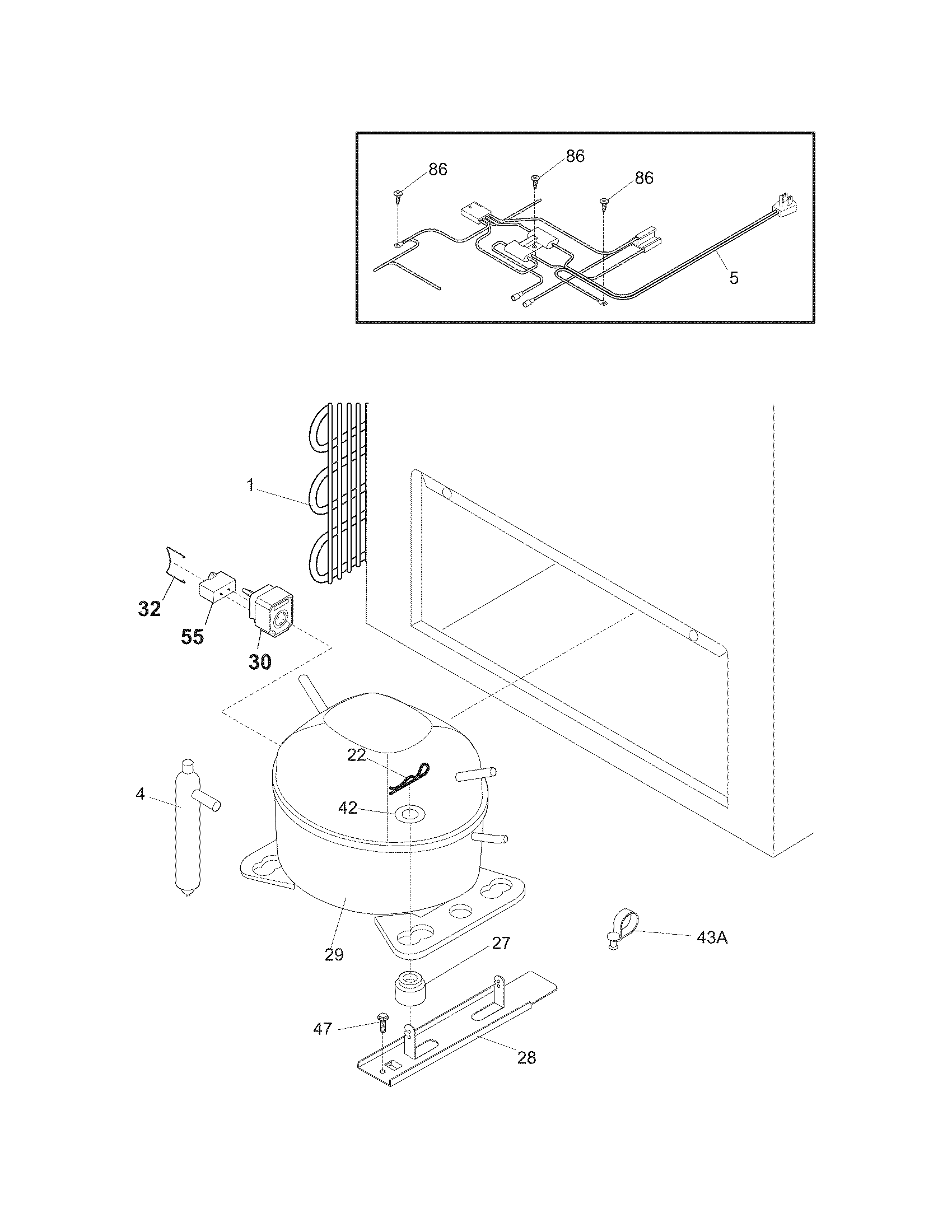 86
86
86
5
1
32
55
30
22
42
4
29
27
43A
47
28