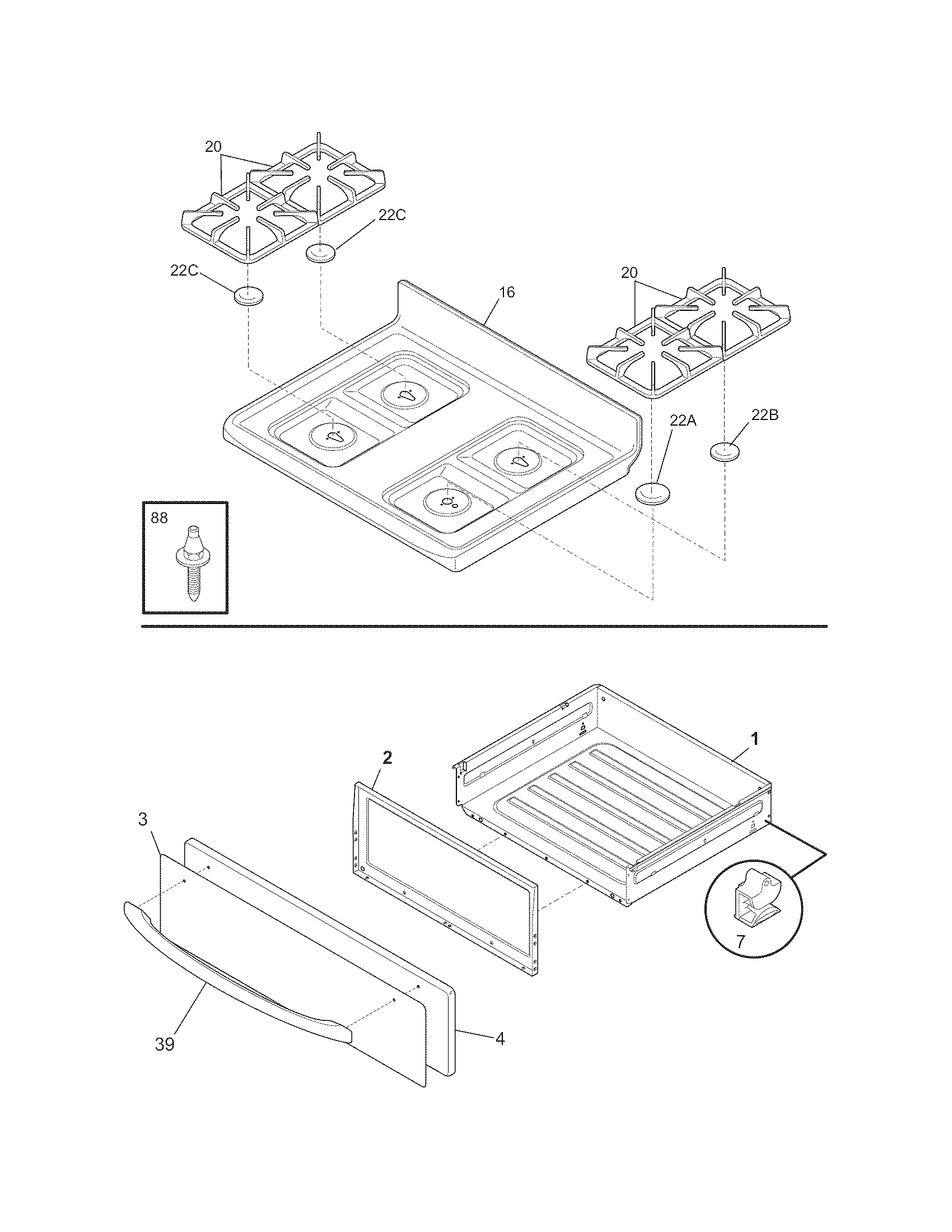 20
22C
22C
16
20
22A
22B
88
1
2
3
7
39
4