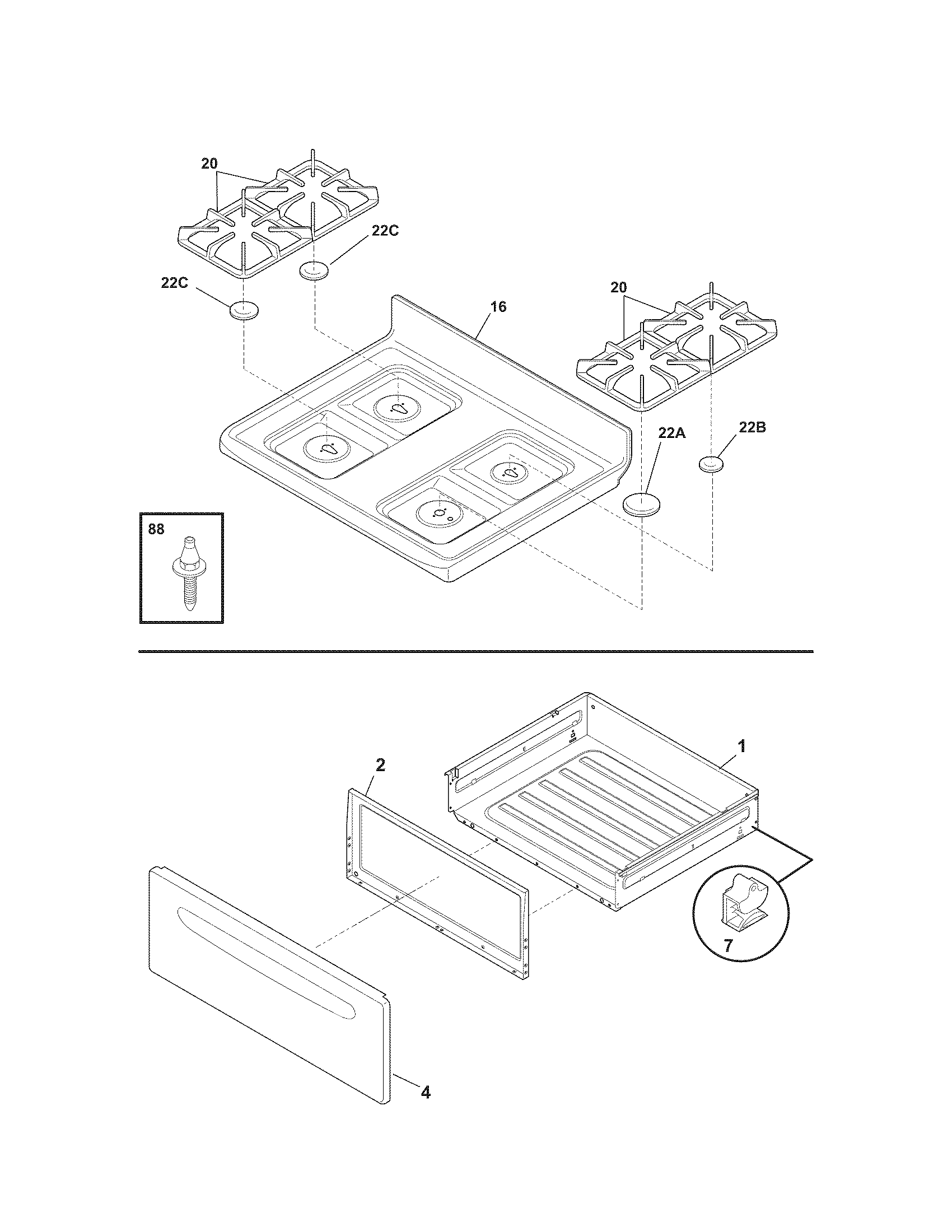 20

22C

22C

16

20

22A

22B

88

2

1

7

4