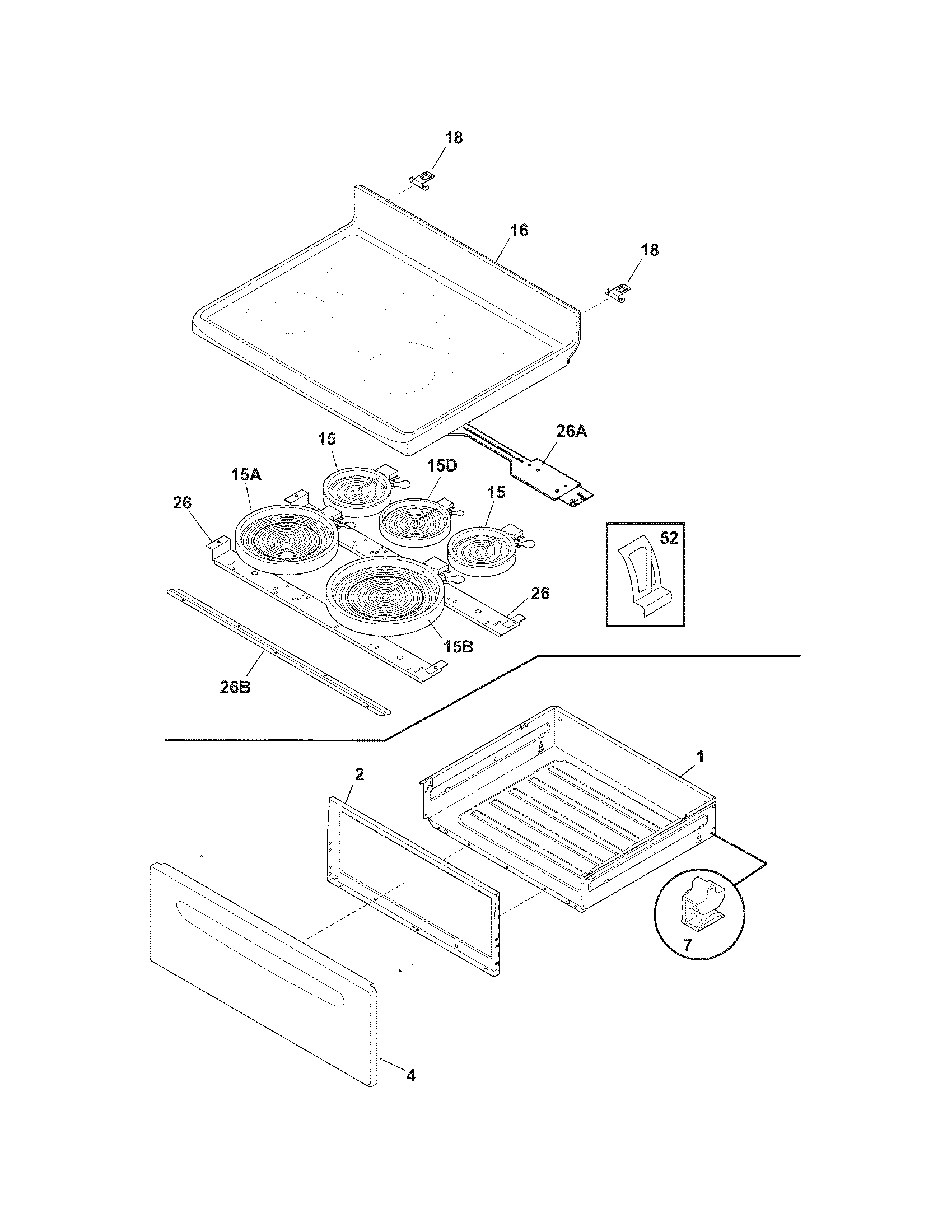 18
16
18
26A
15
15D
15A
15
26
52
26
15B
26B
1
2
7
4