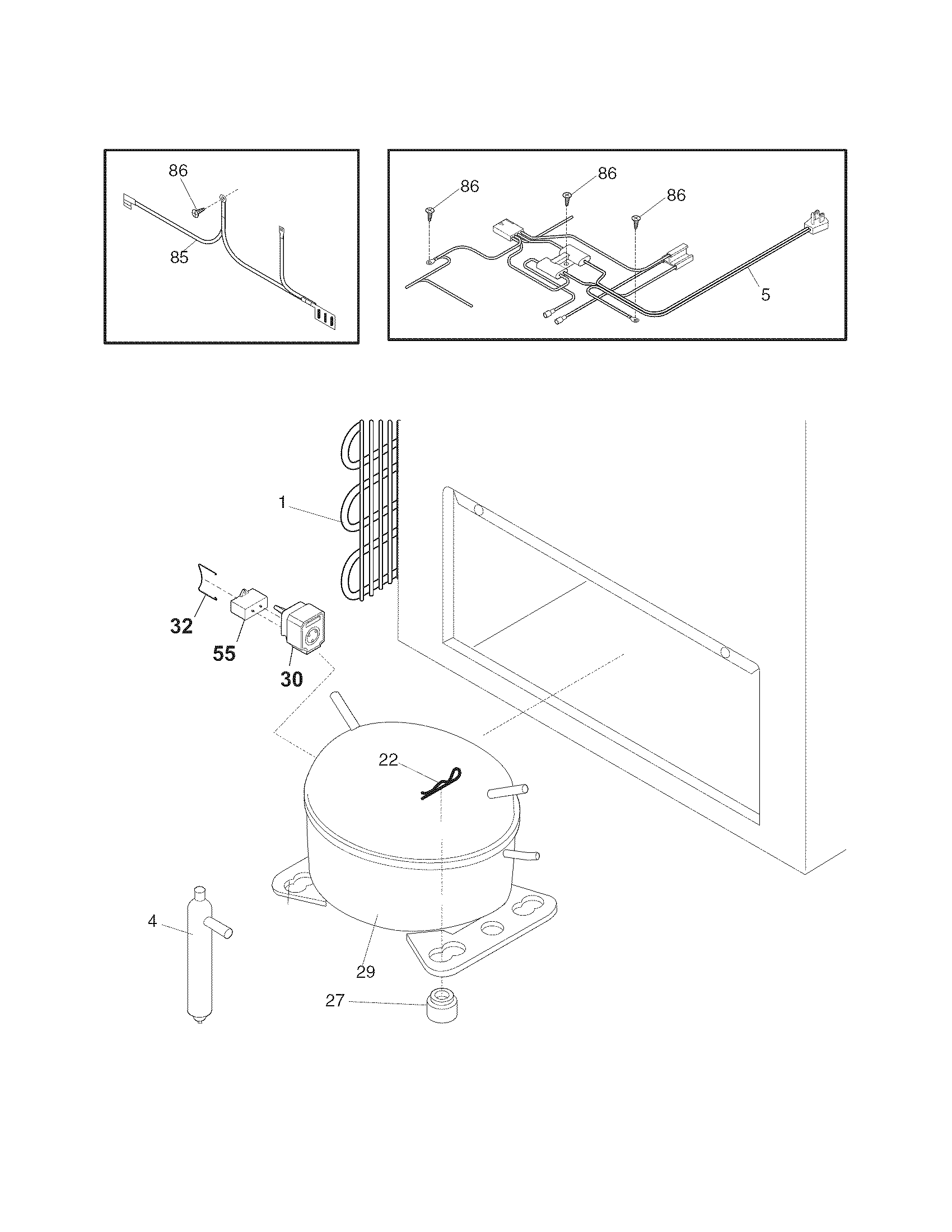 86
85
86
86
86
5
1
32
55
30
22
4
29
27