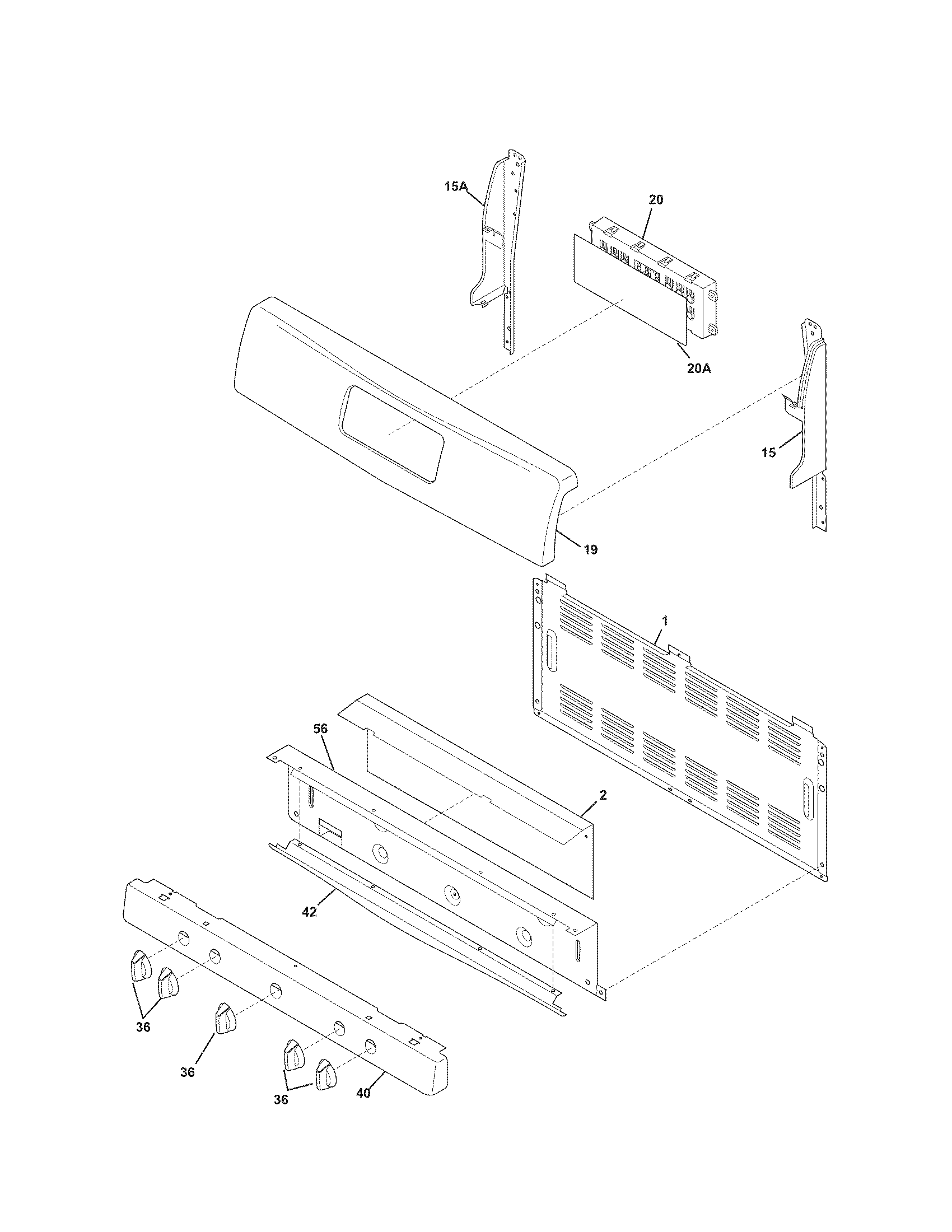 15A
20
20A
15
19
1
56
2
42
36
36
36
40