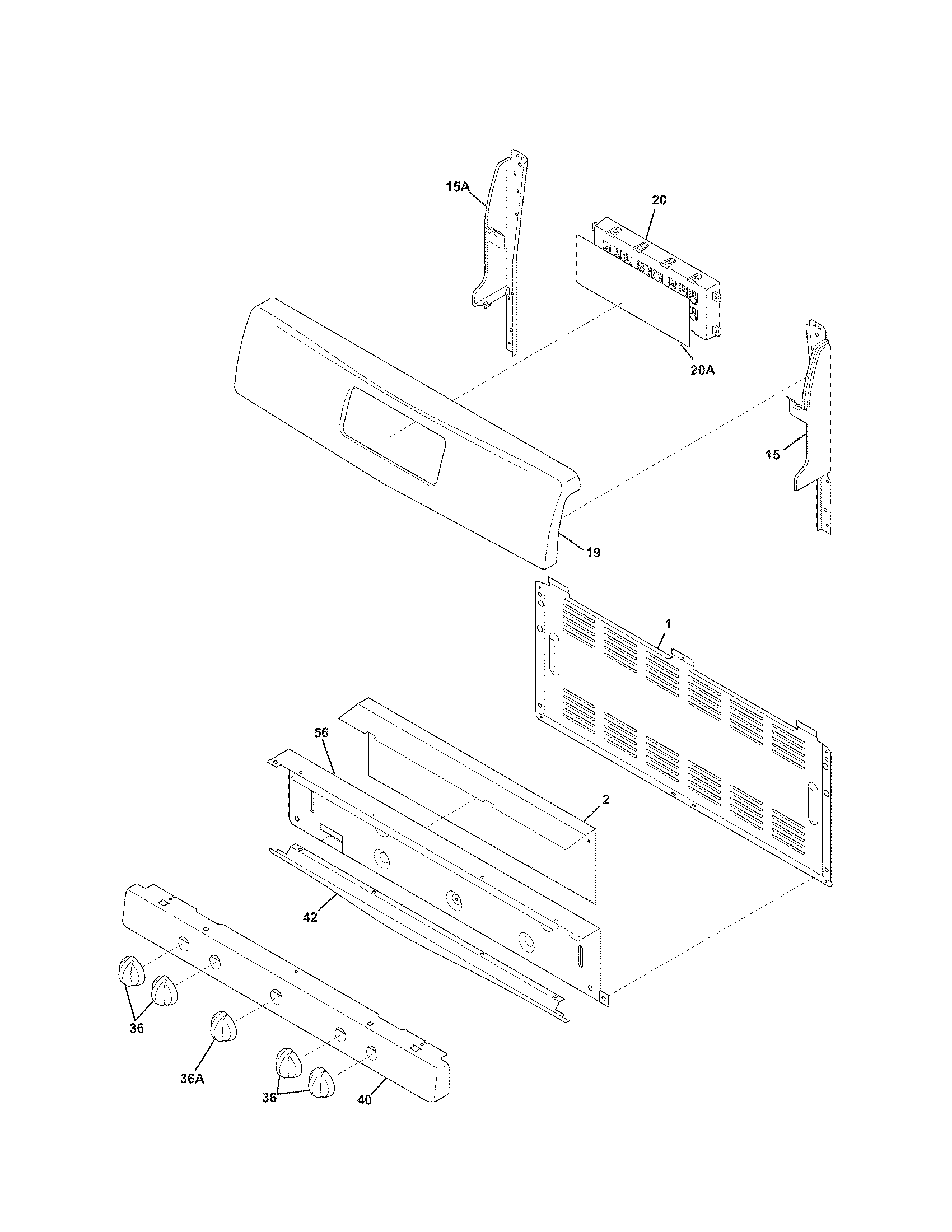 15A
20
20A
15
19
1
56
2
42
36
36A
36
40