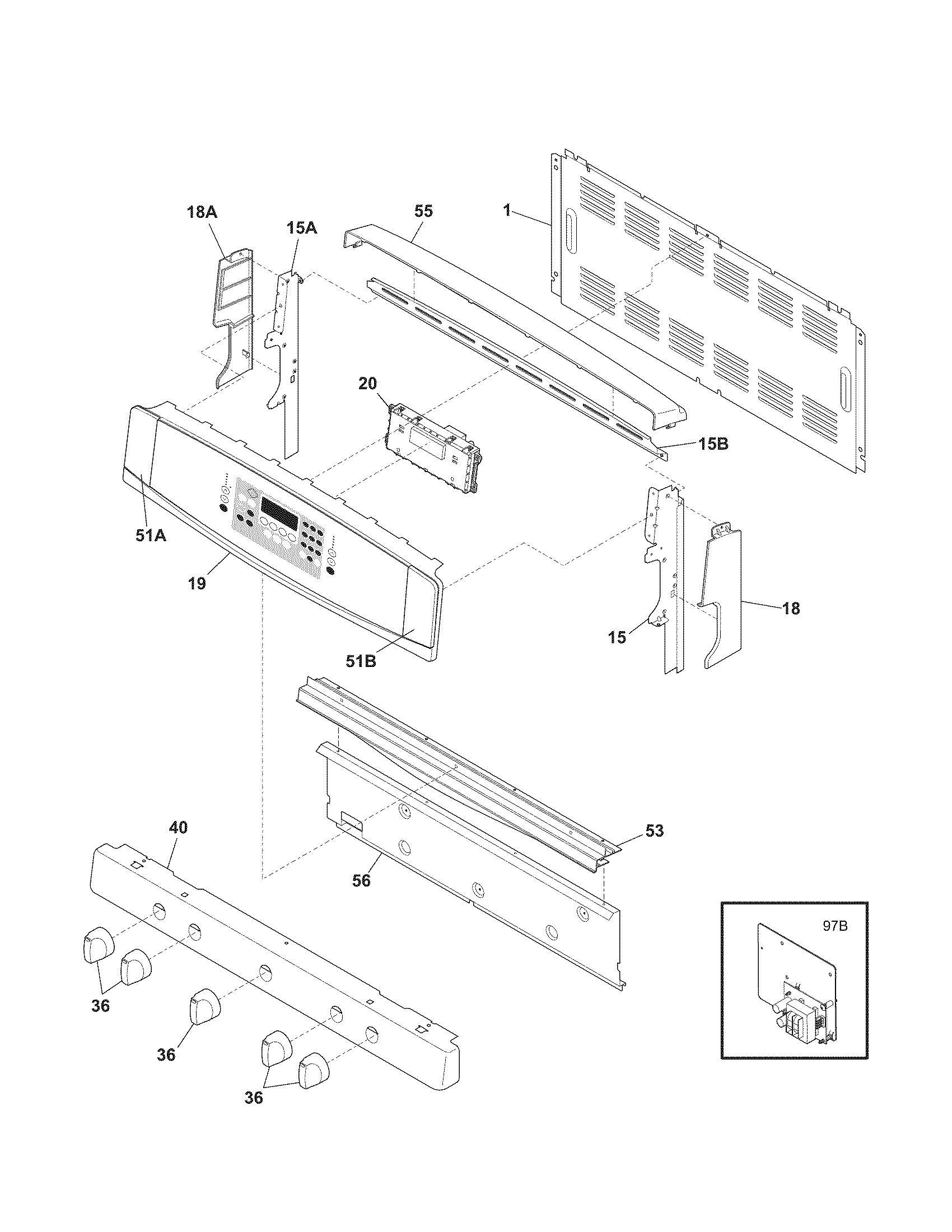 18A
15A
55
1
20
15B
51A
19
51B
15
18
40
53
56
36
36
36
97B