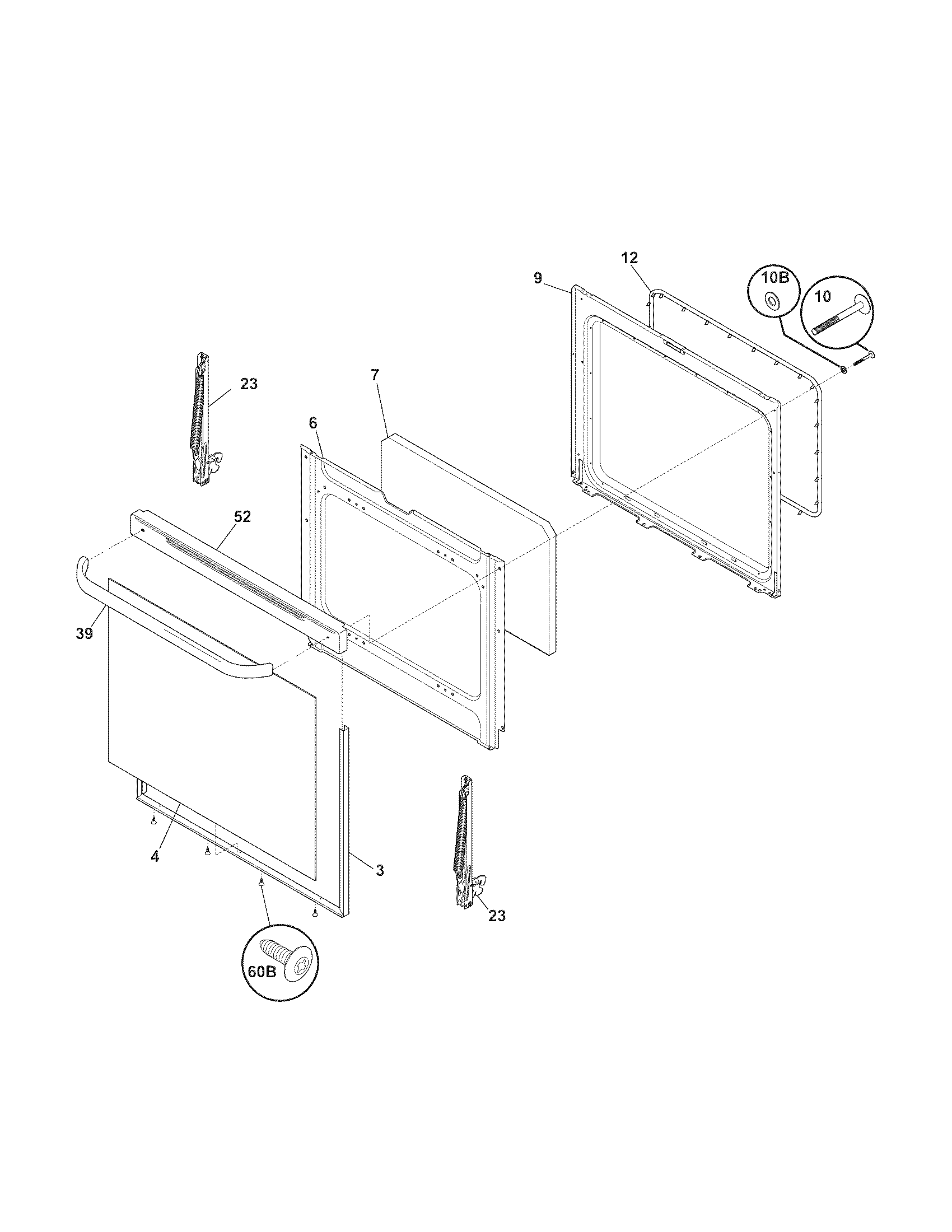 12
9
10B
10
23
7
6
52
39
4
3
23
60B