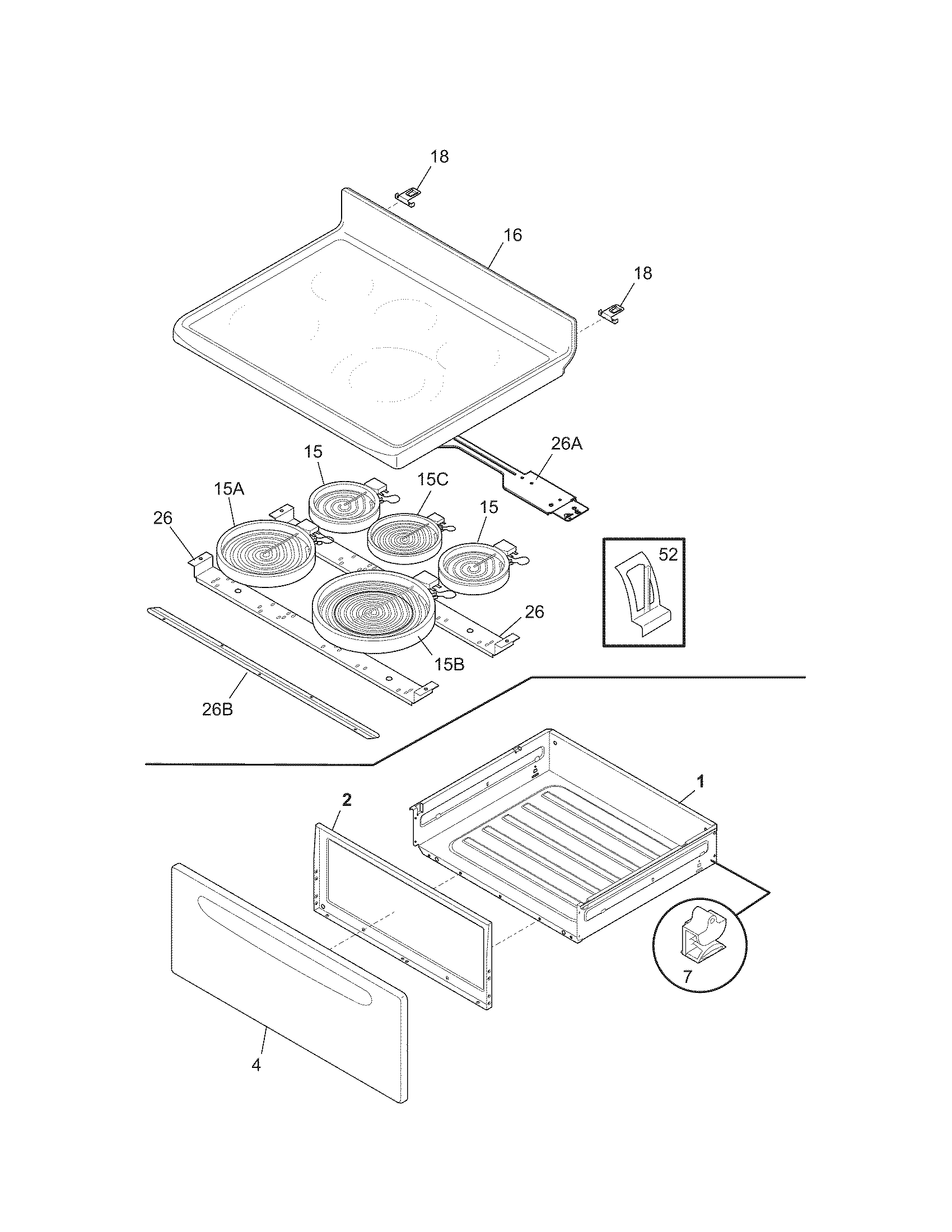 18
16
18
26A
15
15C
15A
15
26
52
26
15B
26B
1
2
7
4