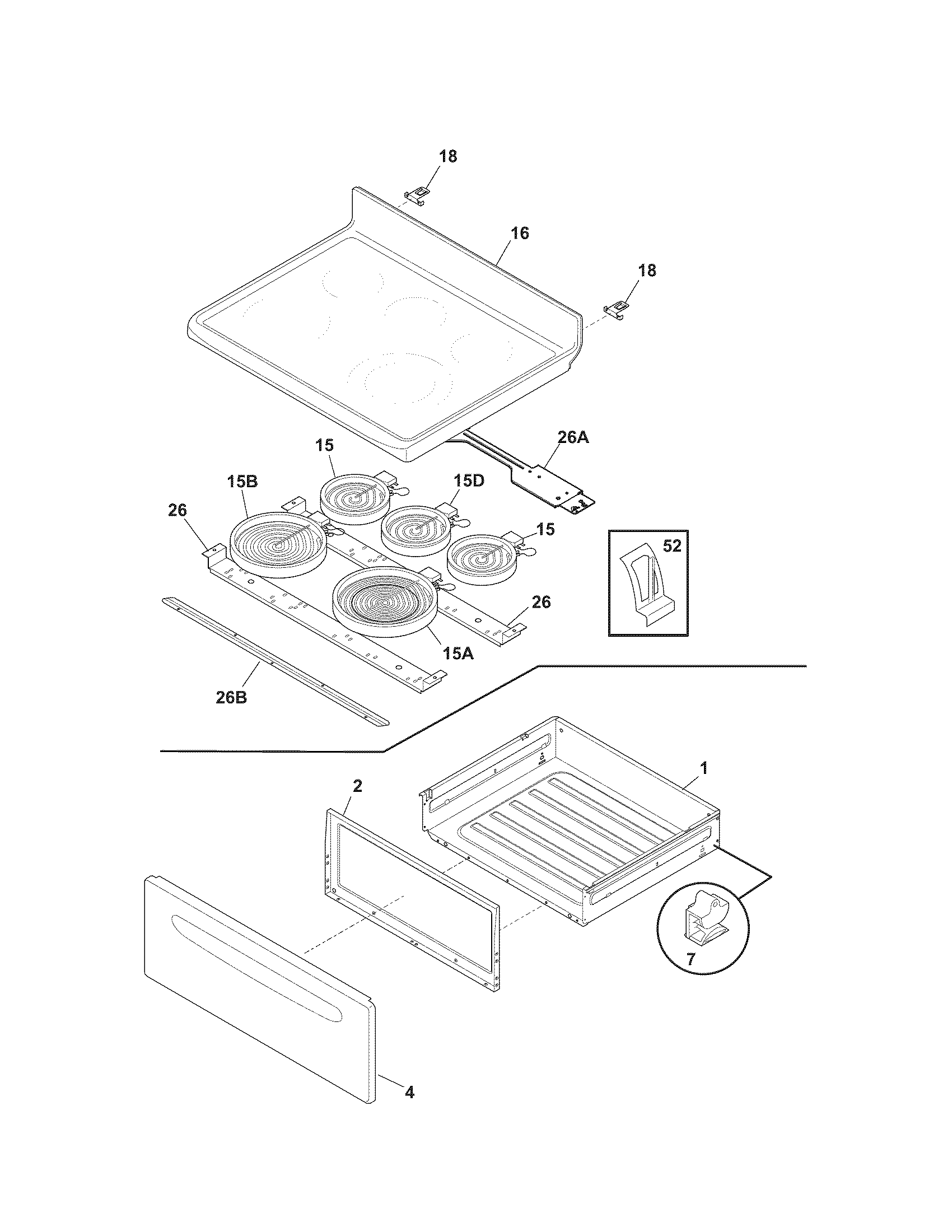 18
16
18
26A
15
15B
15D
26
15
52
26
15A
26B
1
2
7
4