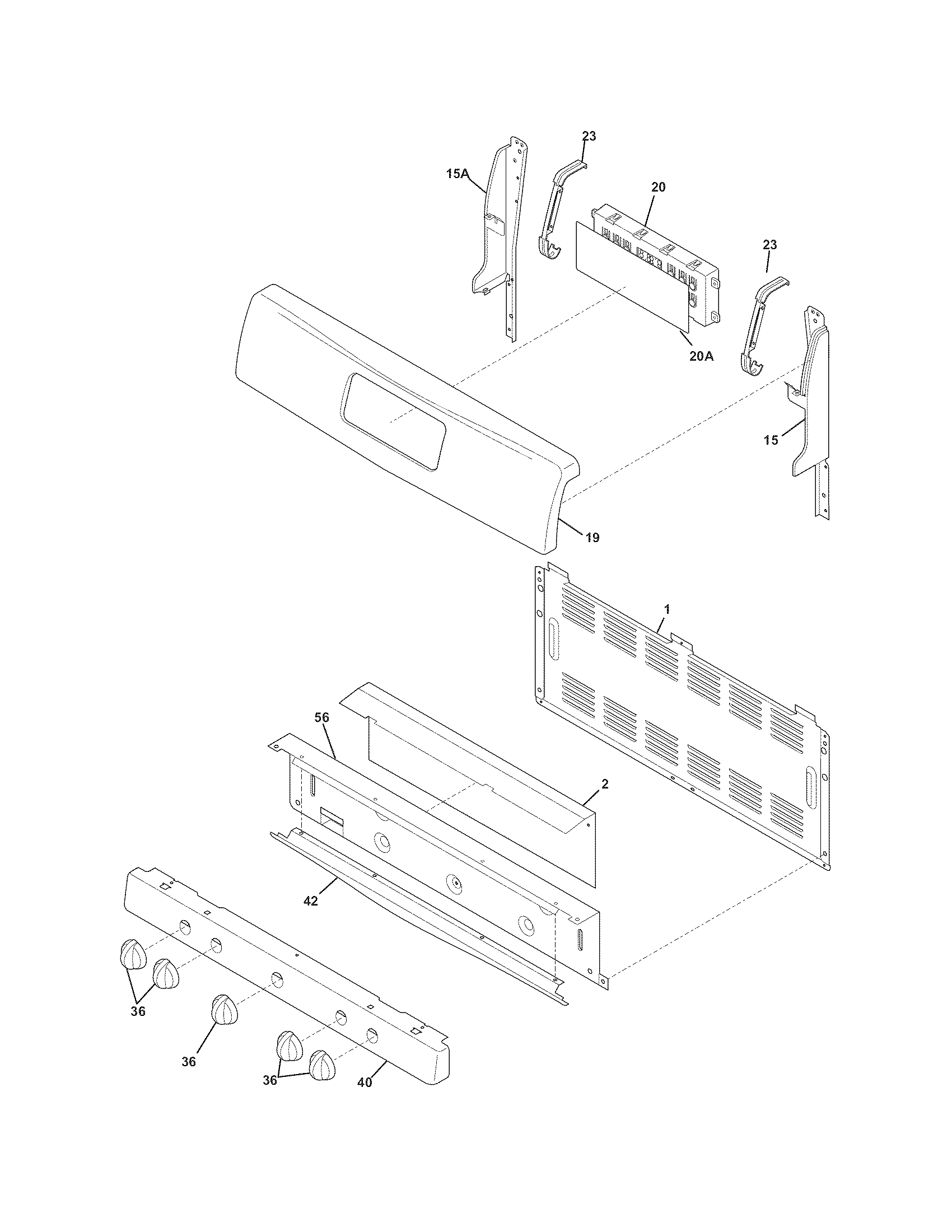 23
15A
20
23
20A
15
19
1
56
2
42
36
36
36
40