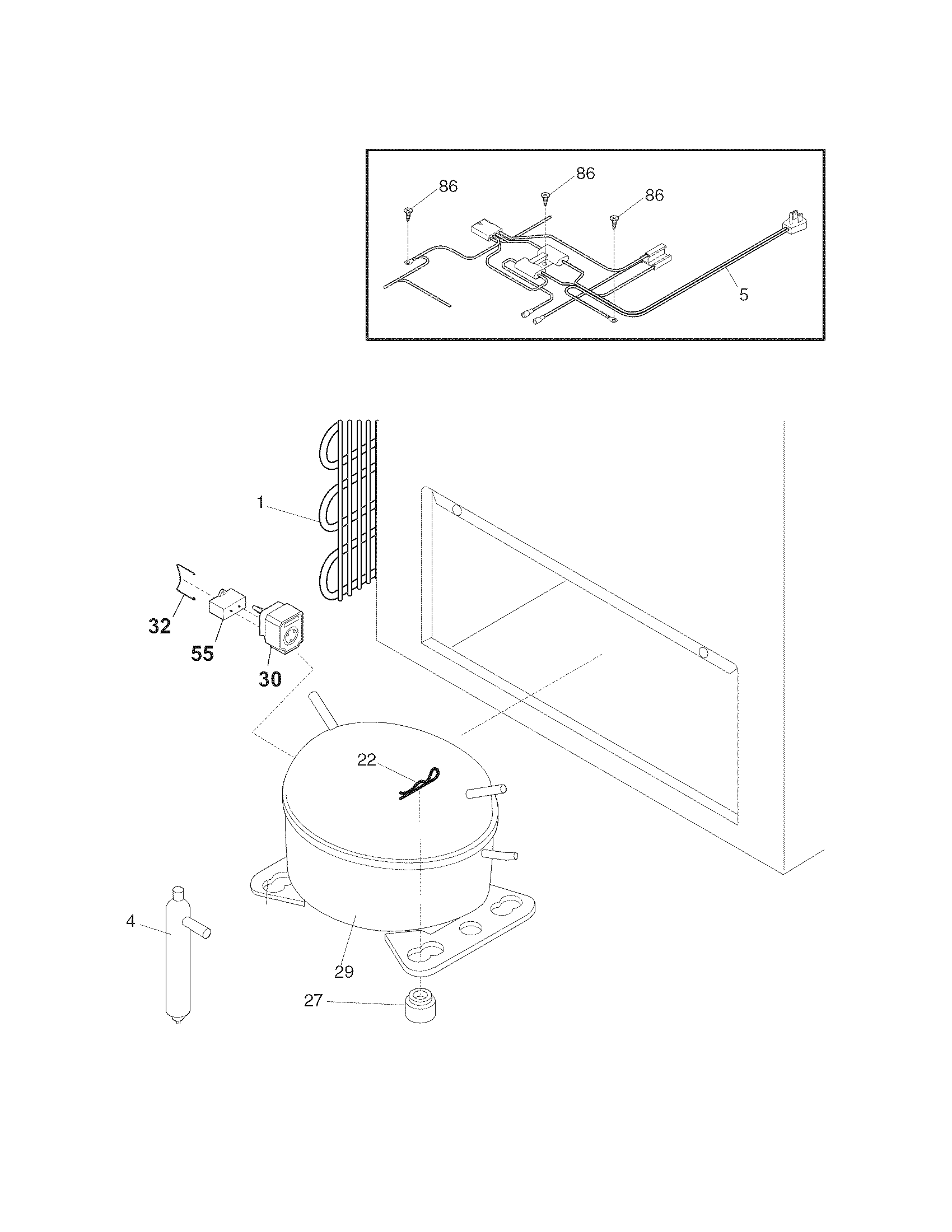 86
86
86
5
1
32
55
30
22
4
29
27