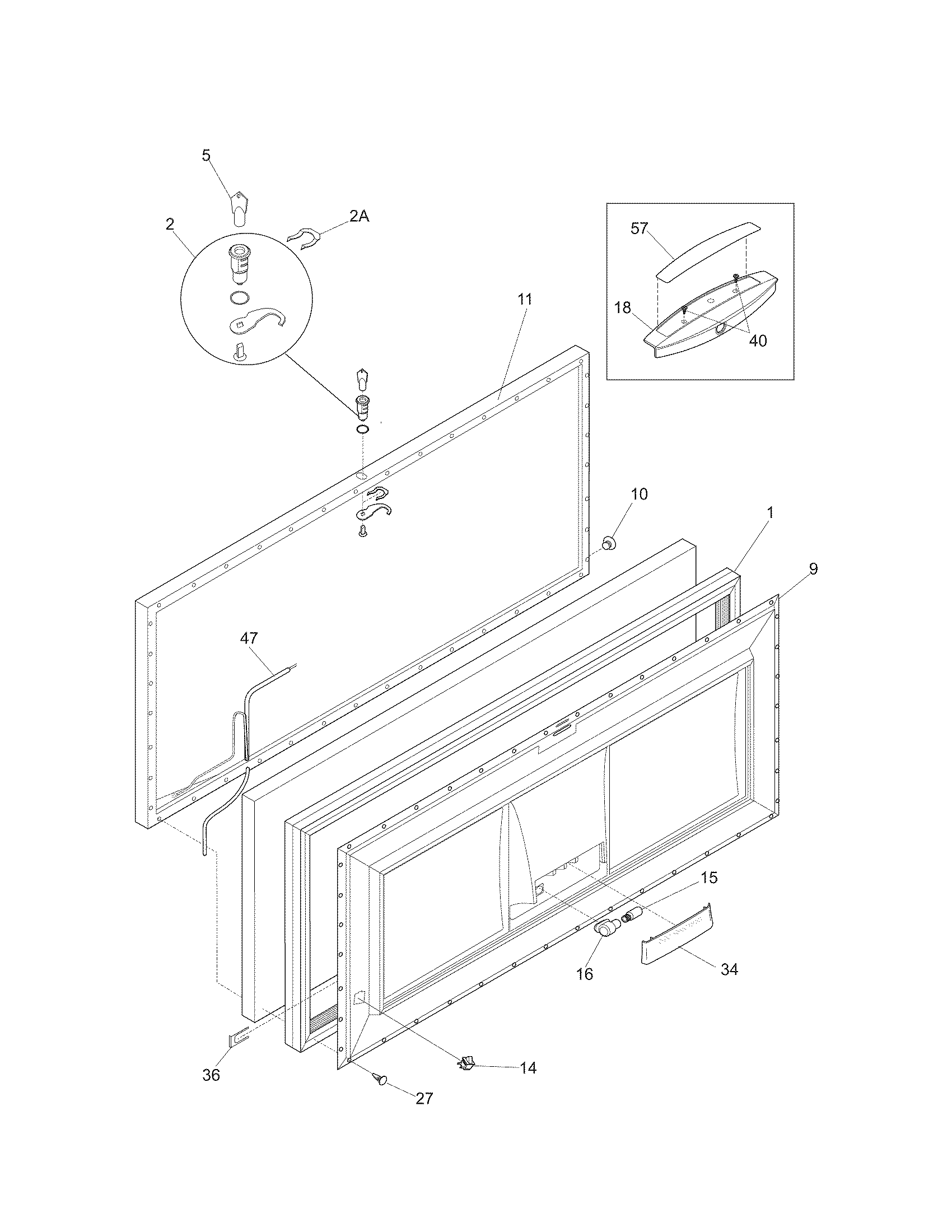 5
2
2A
57
18
40
11
10
1
9
47
15
16
34
36
14
27