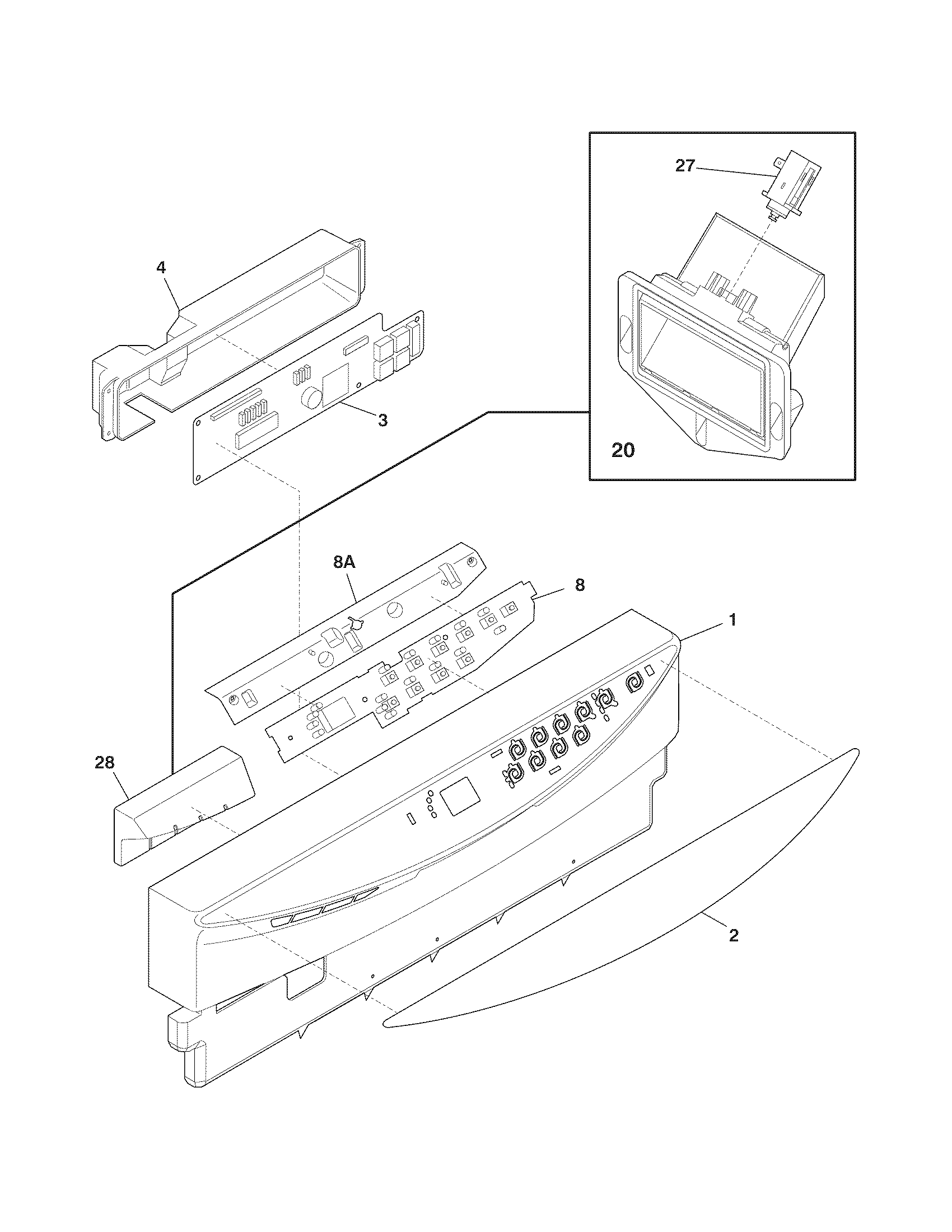 27
4
3
20
8A
8
1
28
2