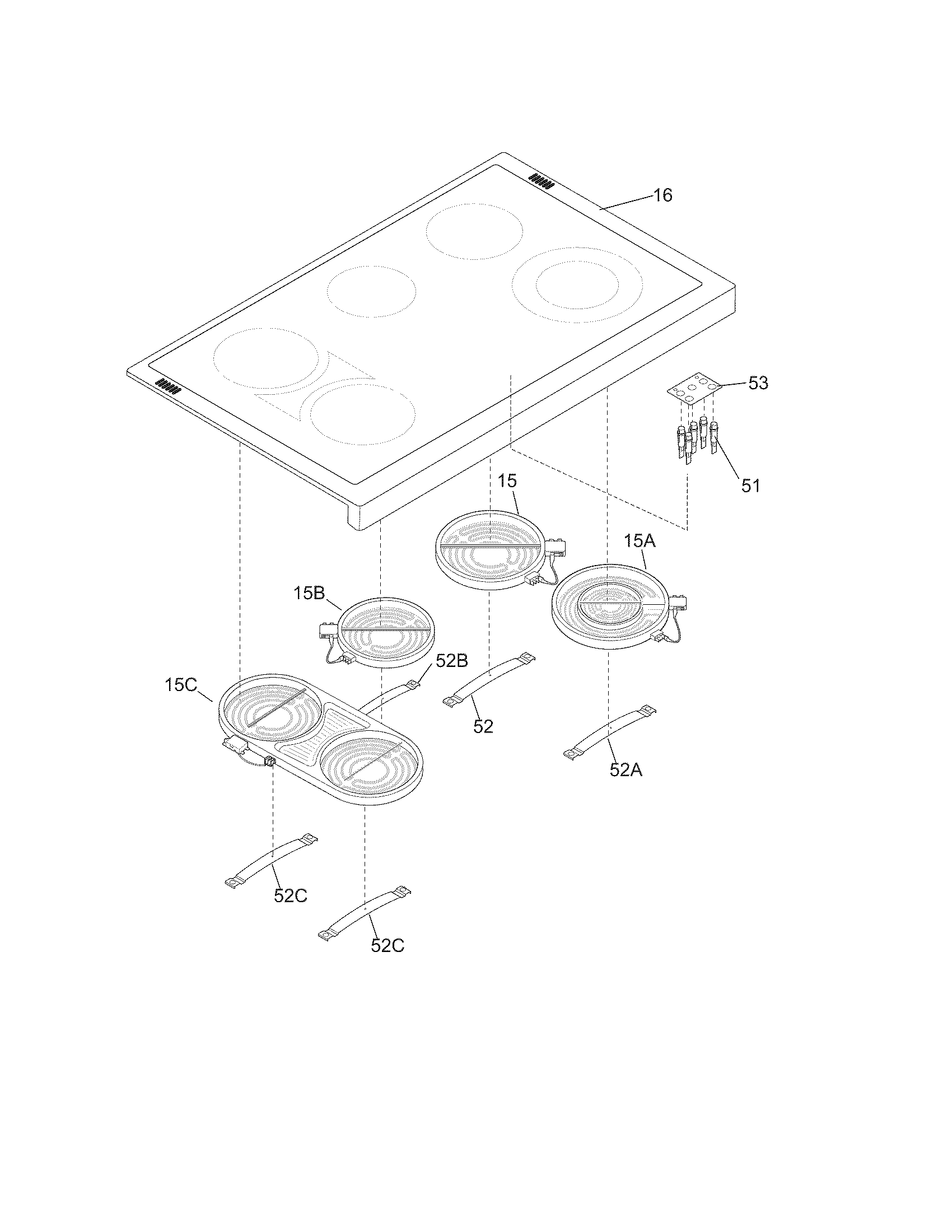 16

53

51

15

15A

15B

52B

15C

52

52A

52C

52C