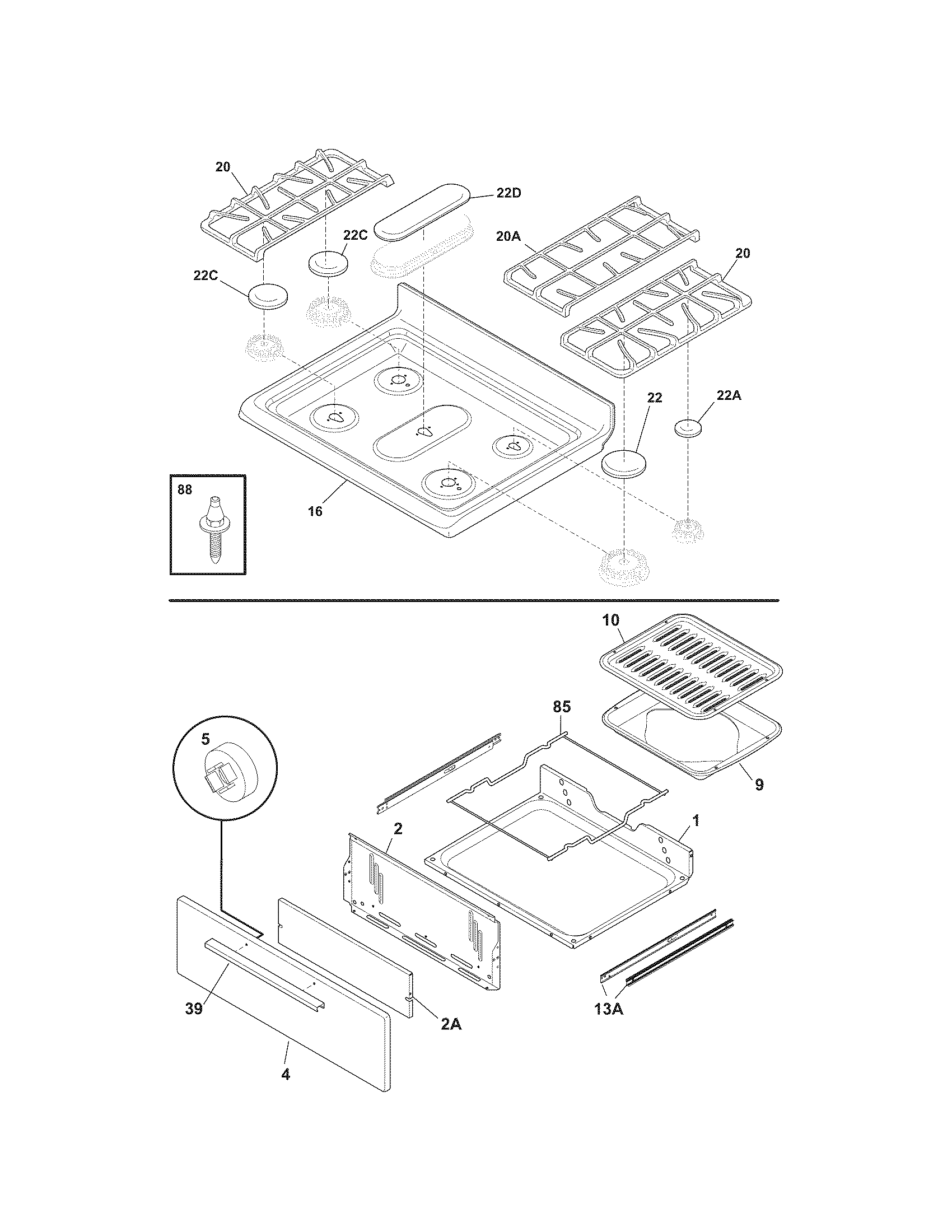 20
22D
22C
20A
20
22C
22
22A
88
16
10
85
5
9
1
2
39
2A
13A
4