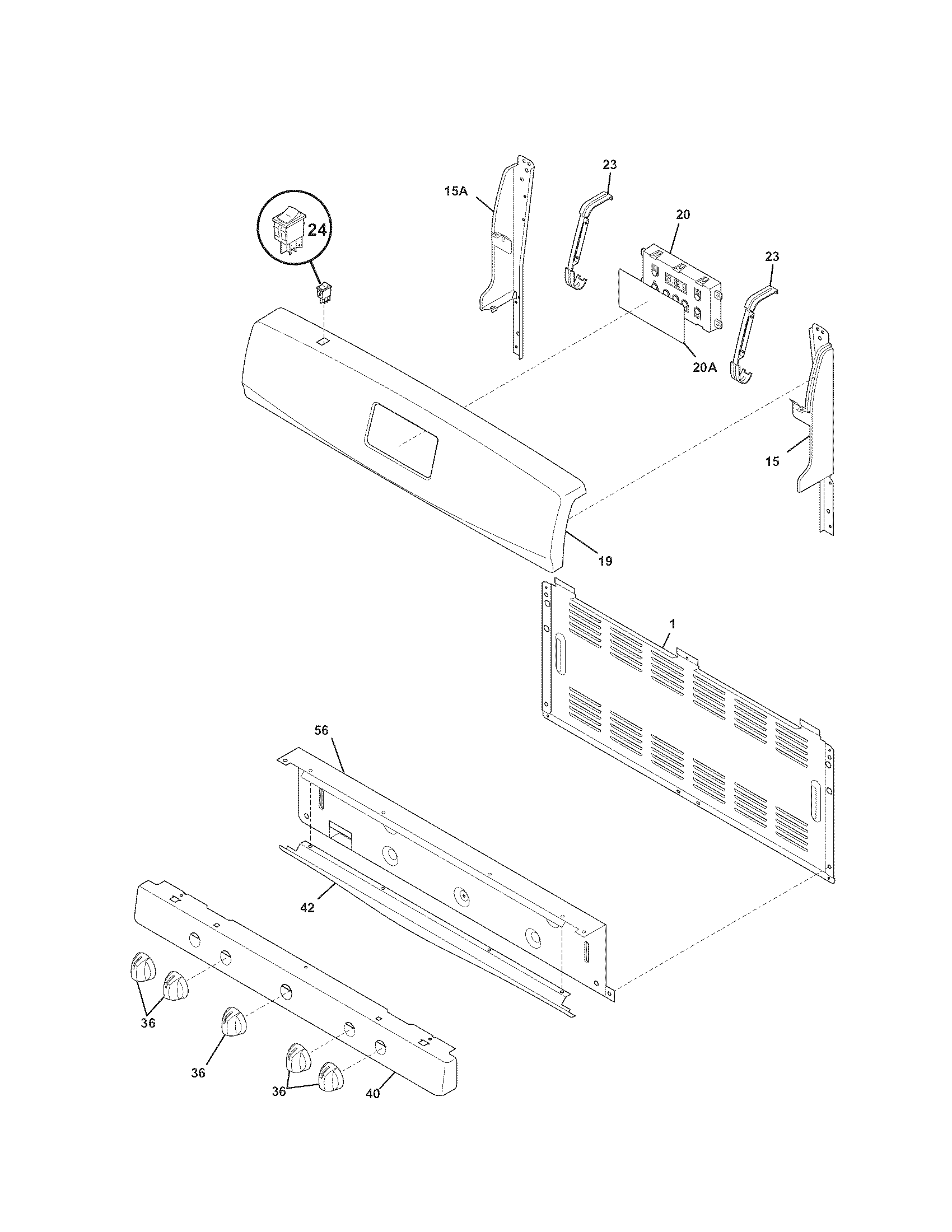 23
15A
24
20
23
20A
15
19
1
56
42
36
36
36
40