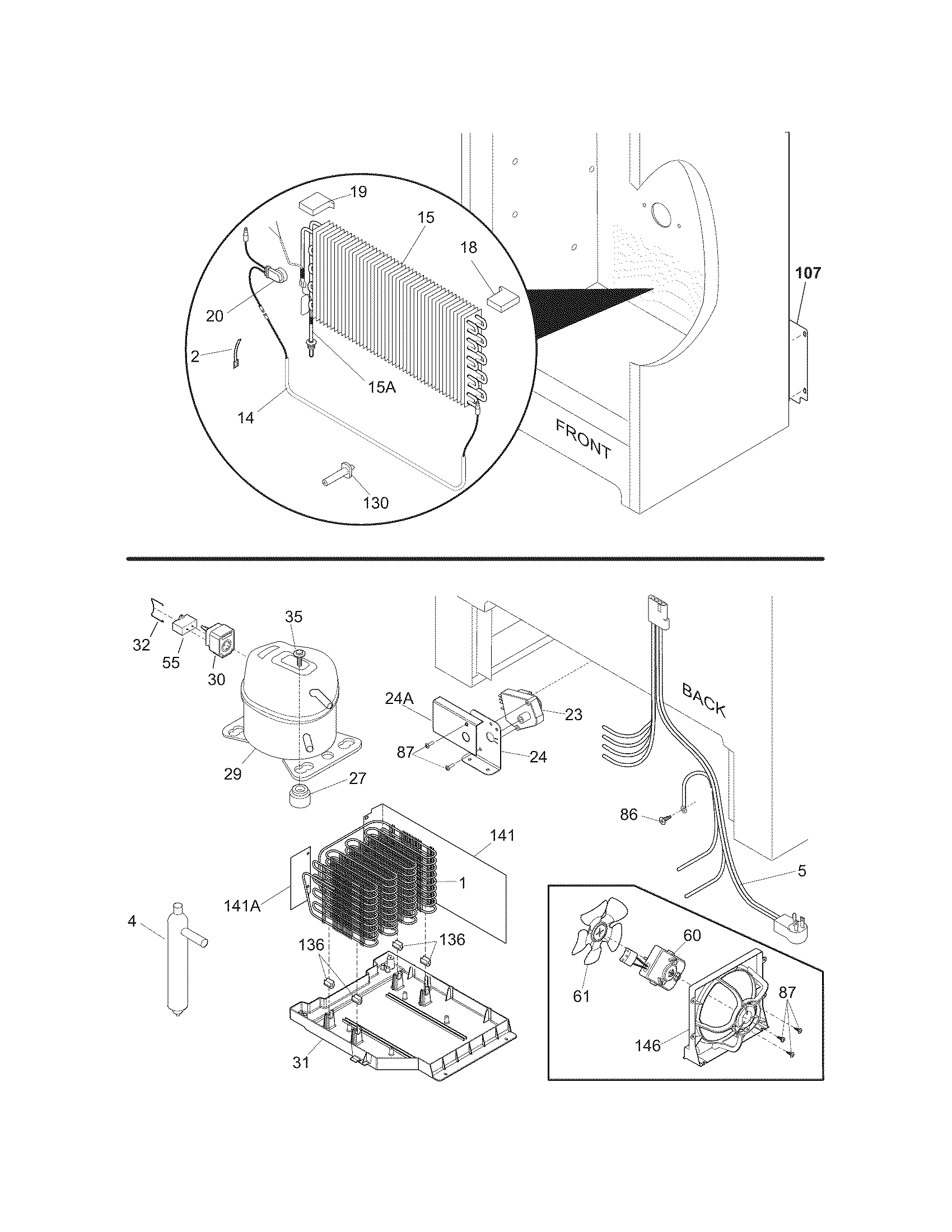 19
15
18
107
20
2
15A
14
FRONT
130

35
32
55
30
24A
23
BACK
87
24
29
27
86
141
1
141A
5
4
136
136
60
61
87
146
31