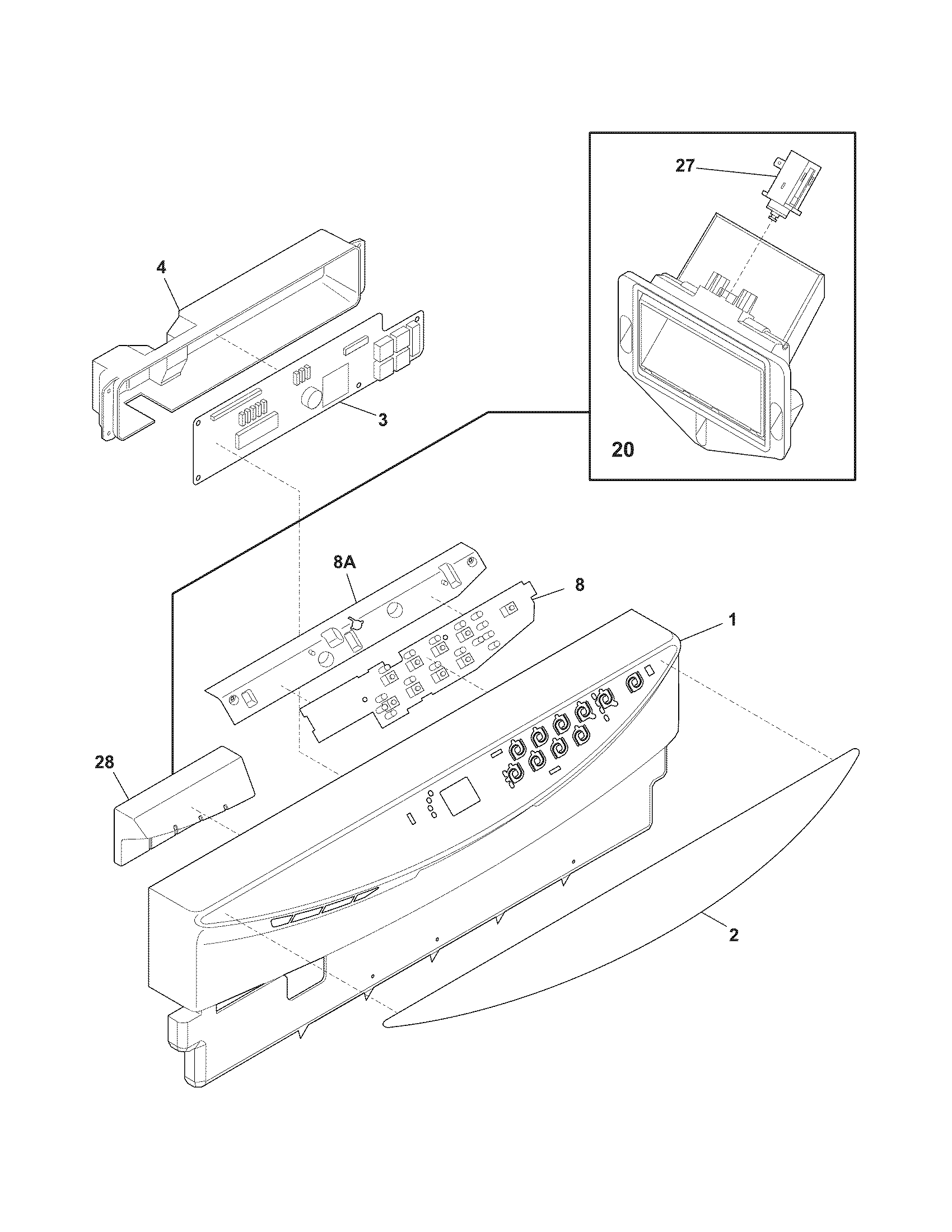 27

4

3

20

8A

8

1

28

2