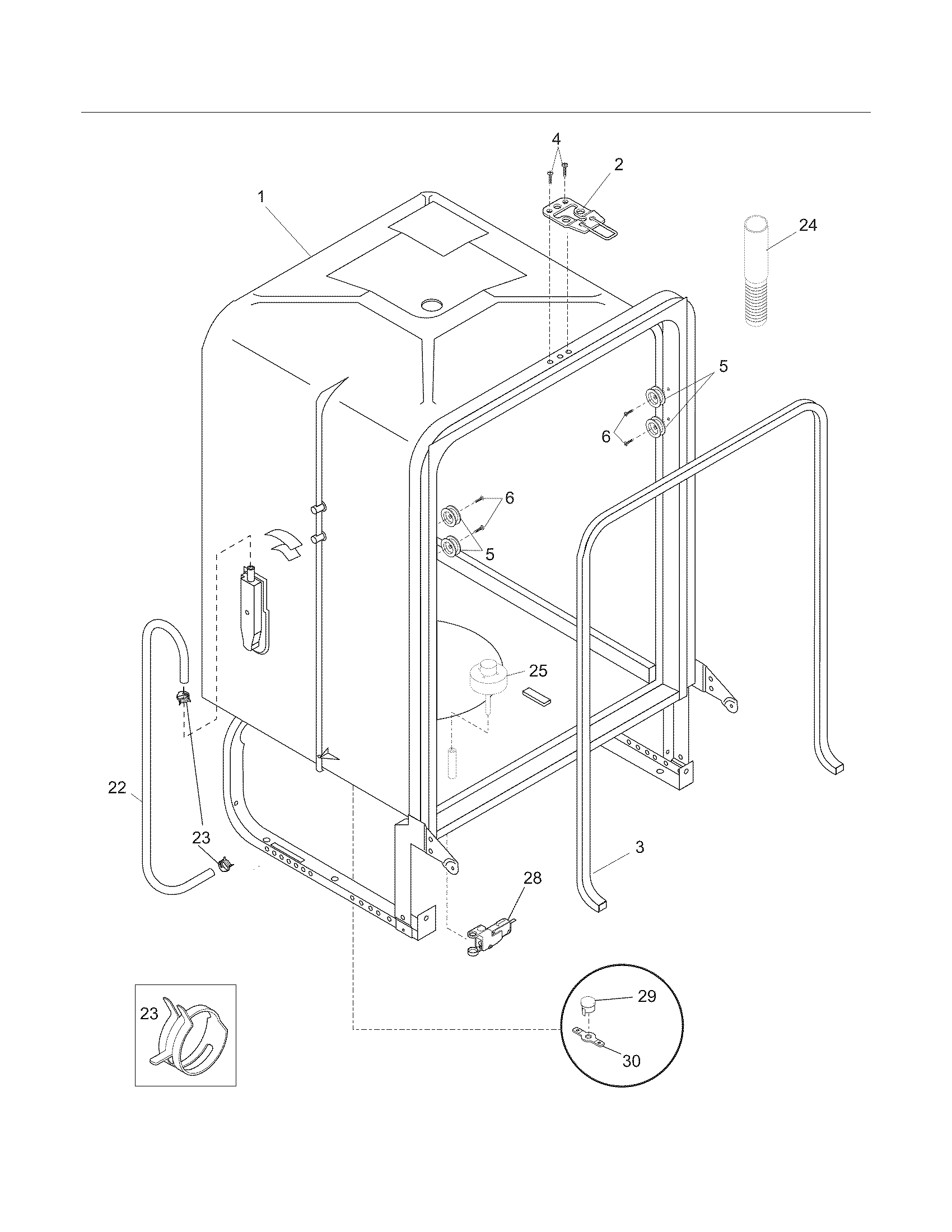 4
2
1
24
5
6
6
5
25
22
23
3
28
23
29
30