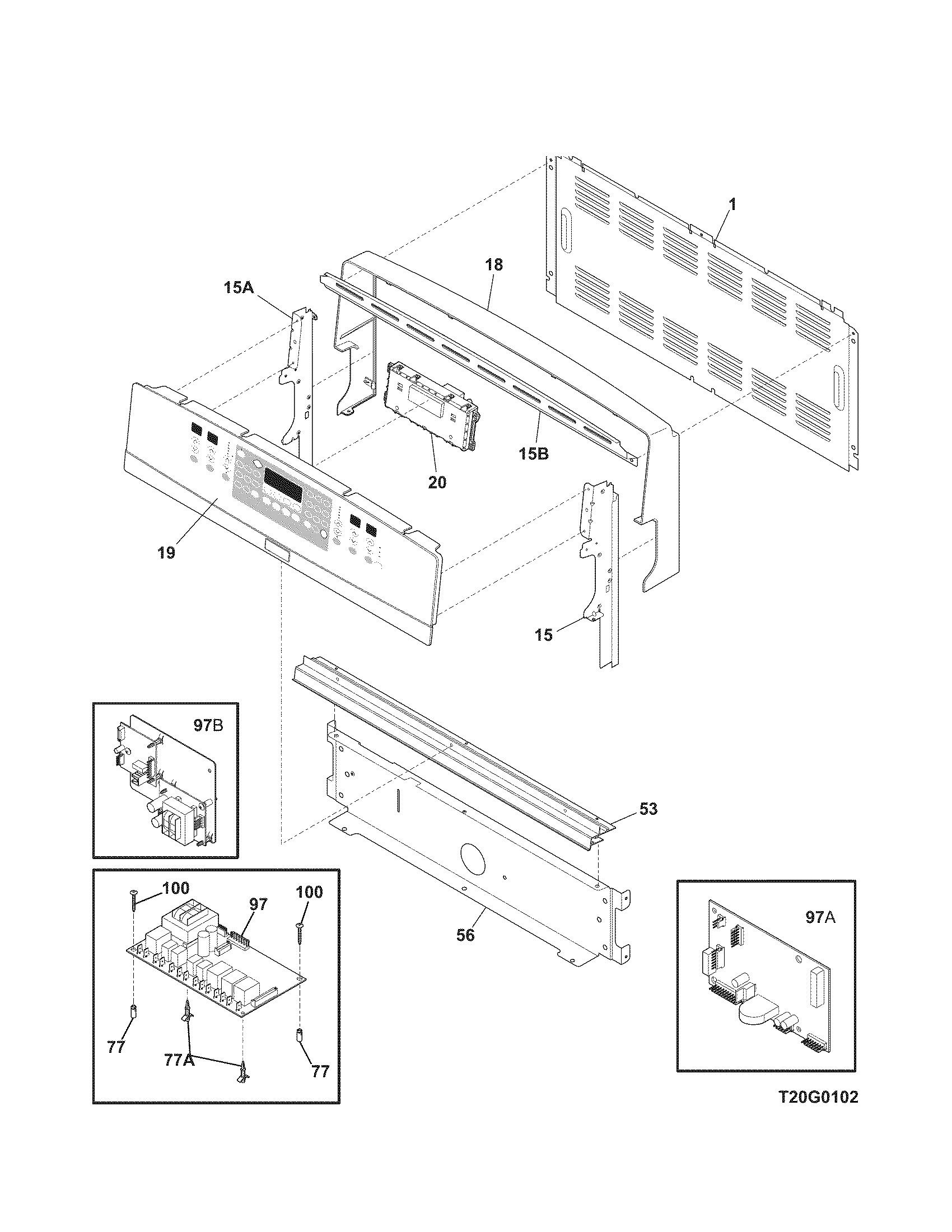 1
18
15A
15B
20
19
15
97B
53
100
97
100
56
97A
77
77A
77
T20G0102