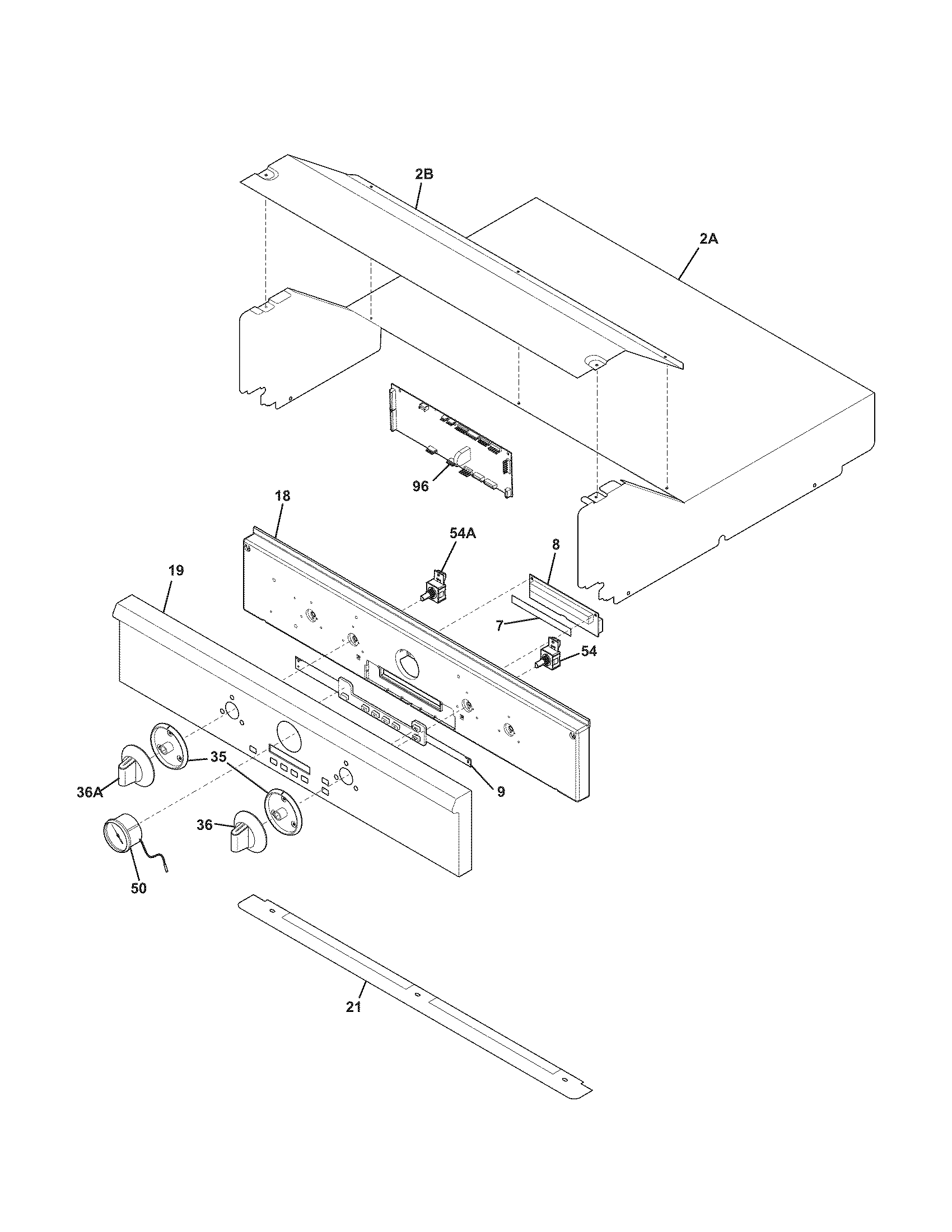 2B
2A
96
18
54A
8
19
7
54
35
9
36A
36
50
21