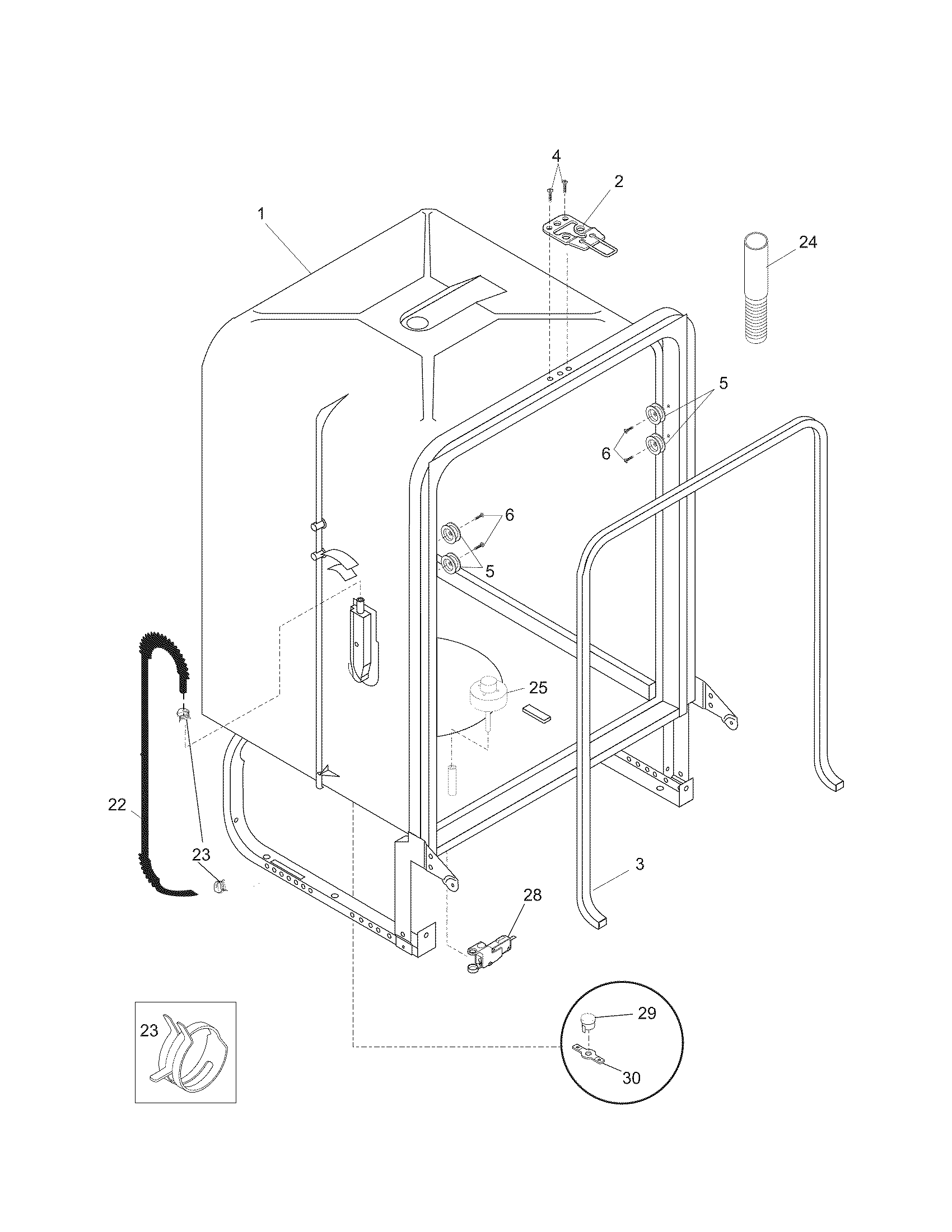 4
2
1
24
5
6
6
5
25
22
23
3
28
23
29
30