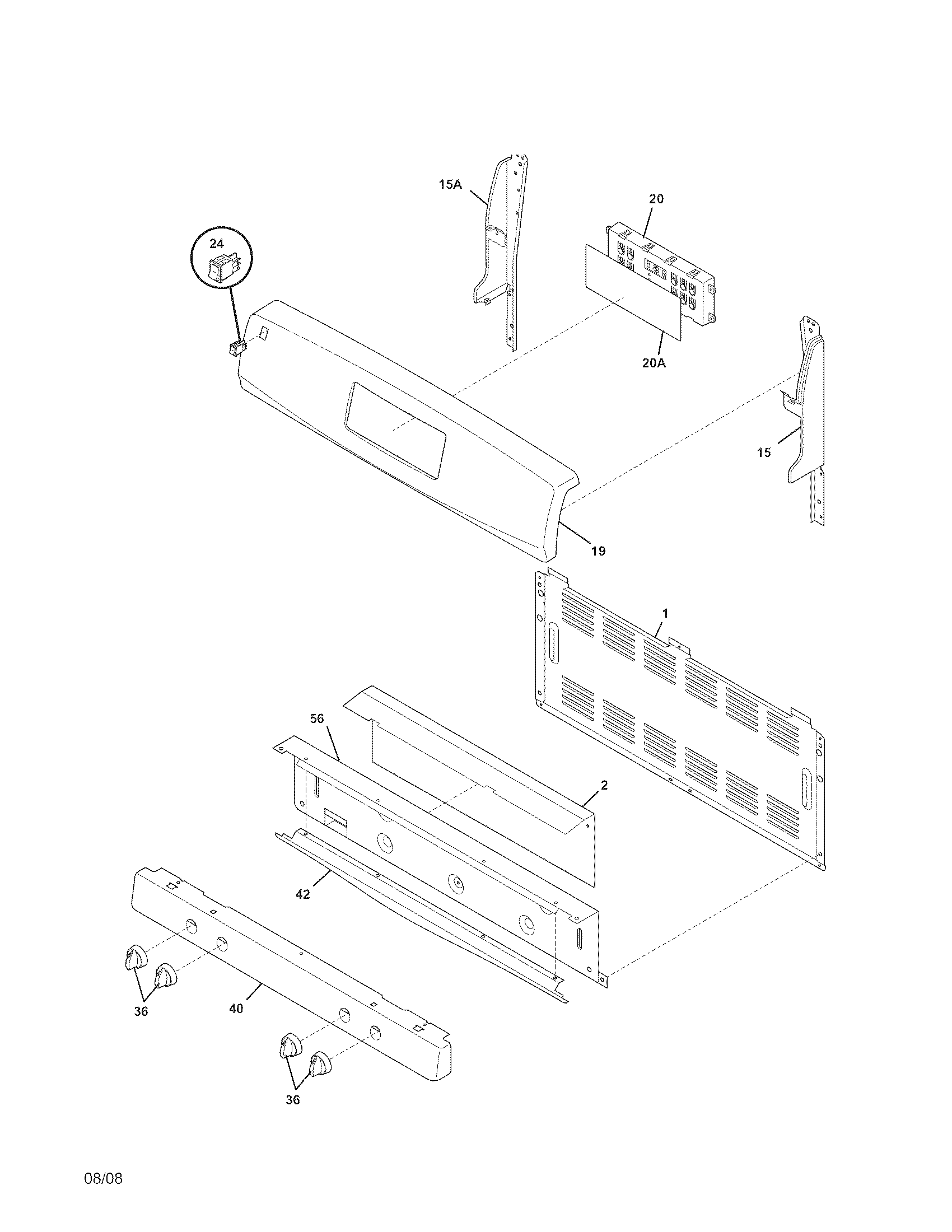 15A

20

24

20A

15

19

1

56

2

42

36

40

36

08/08