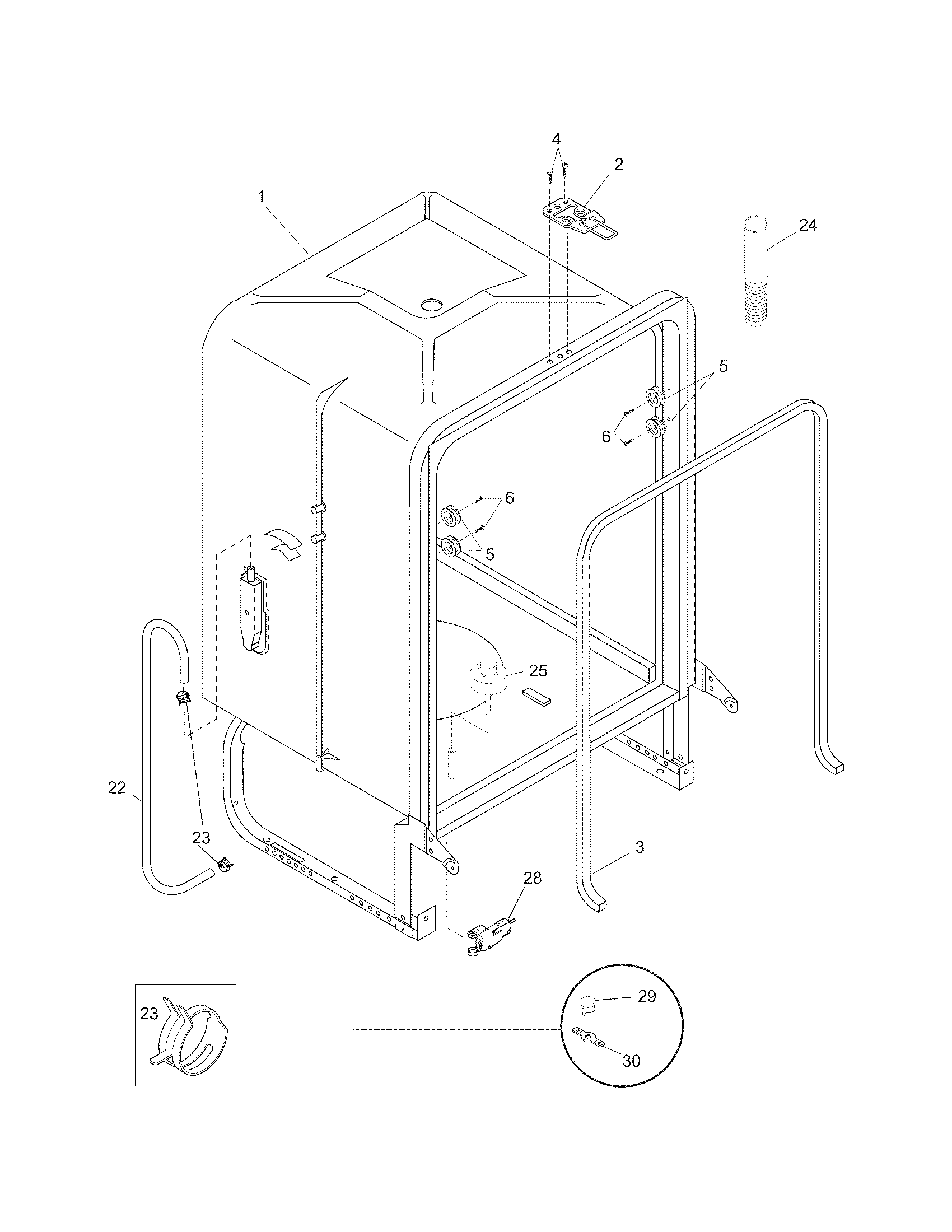 4
2
1
24
5
6
6
5
25
22
23
3
28
23
29
30