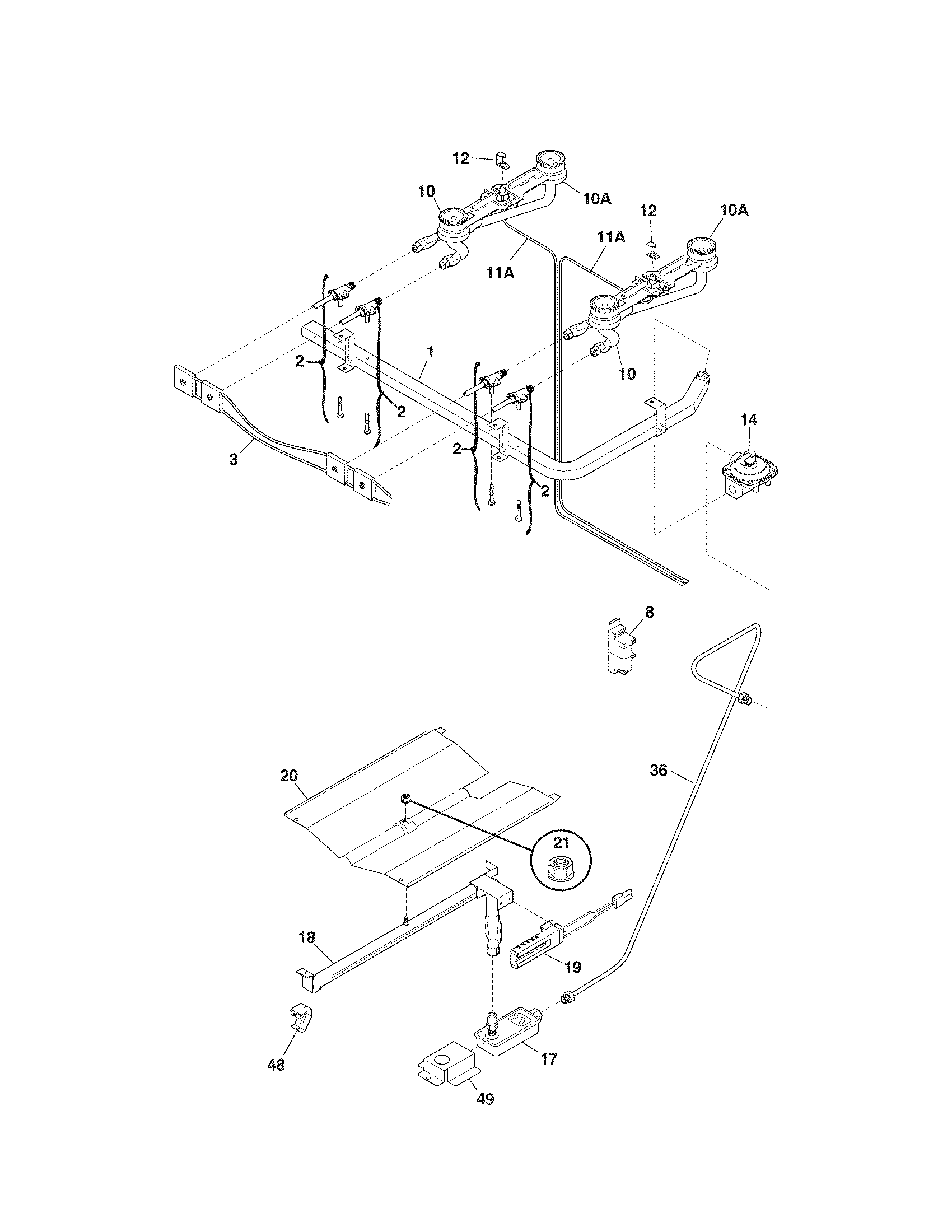 12
10
10A
12
10A
11A
11A
2
1
10
2
3
2
2
14
8
36
20
21
18
19
48
17
49