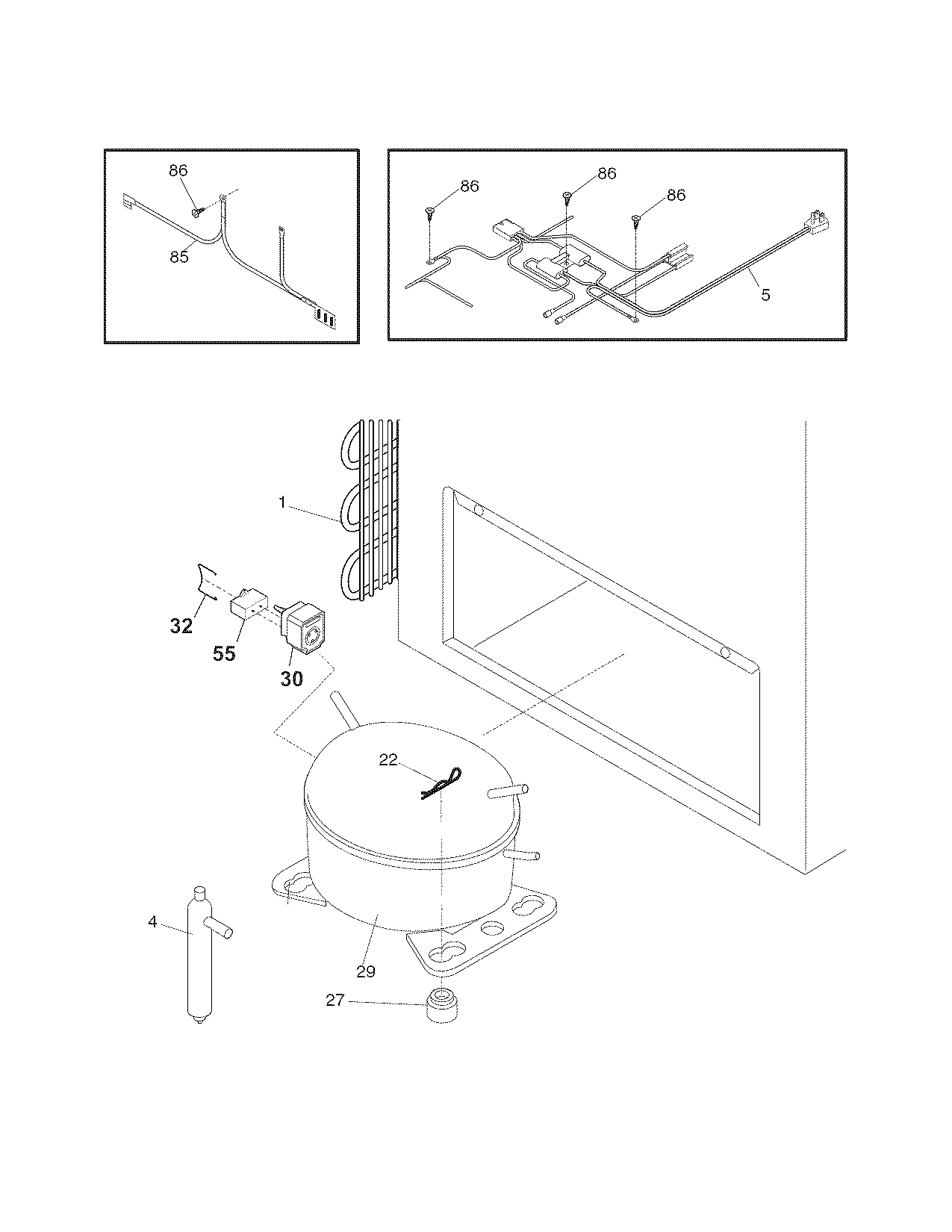 86
85

86
86
86
5

1
32
55
30
22
4
29
27