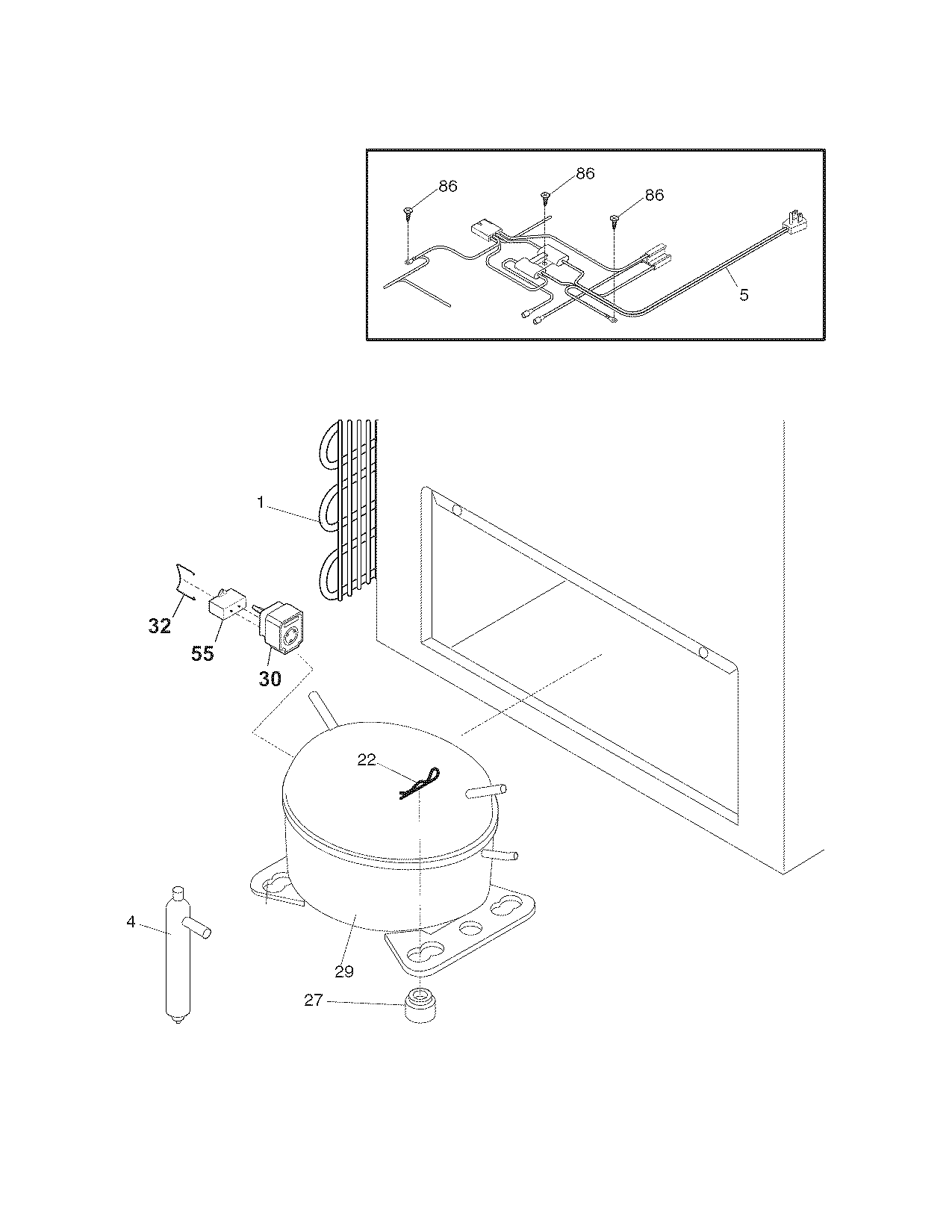 86
86
86
5
1
32
55
30
22
4
29
27