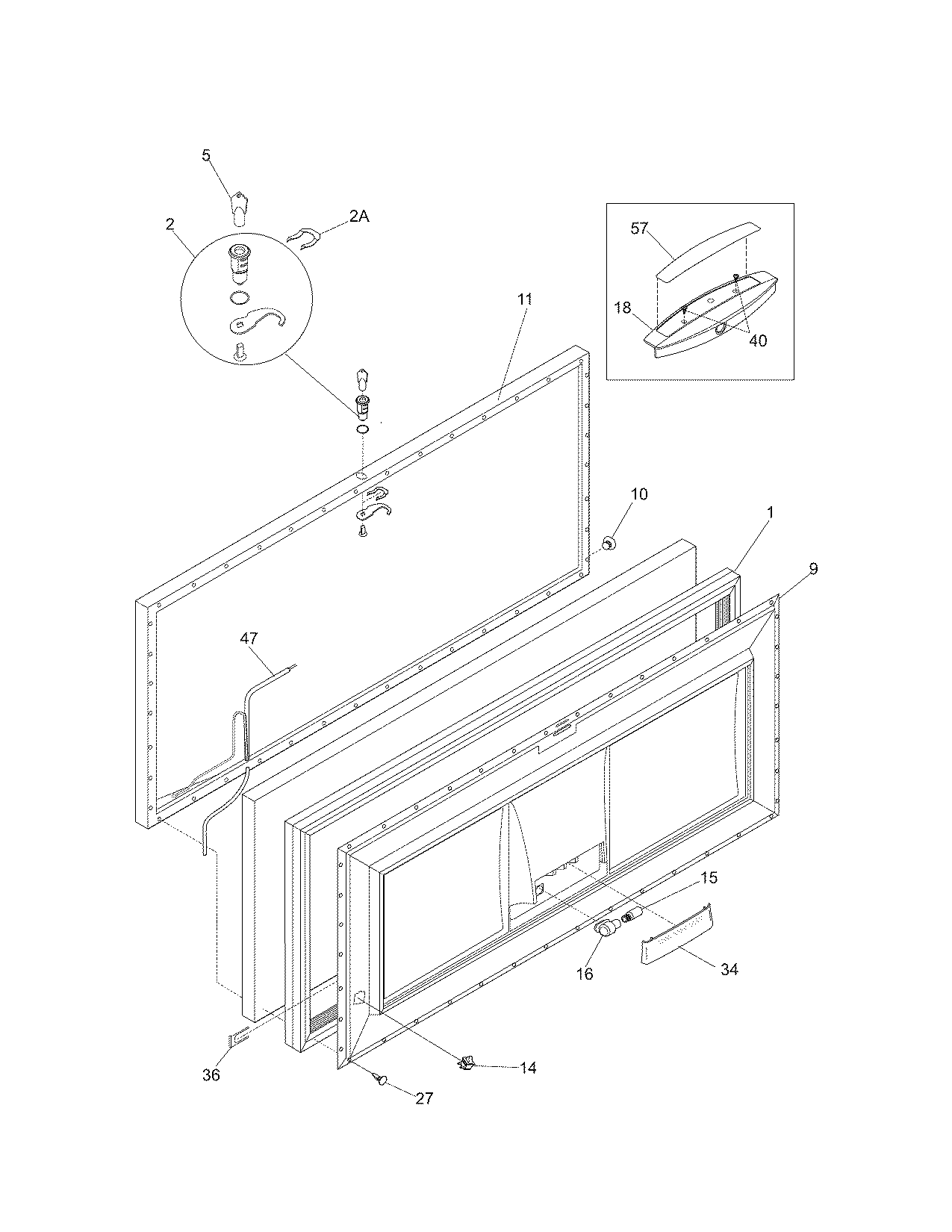 5
2
2A
57
18
40
11
10
1
9
47
15
16
34
36
14
27