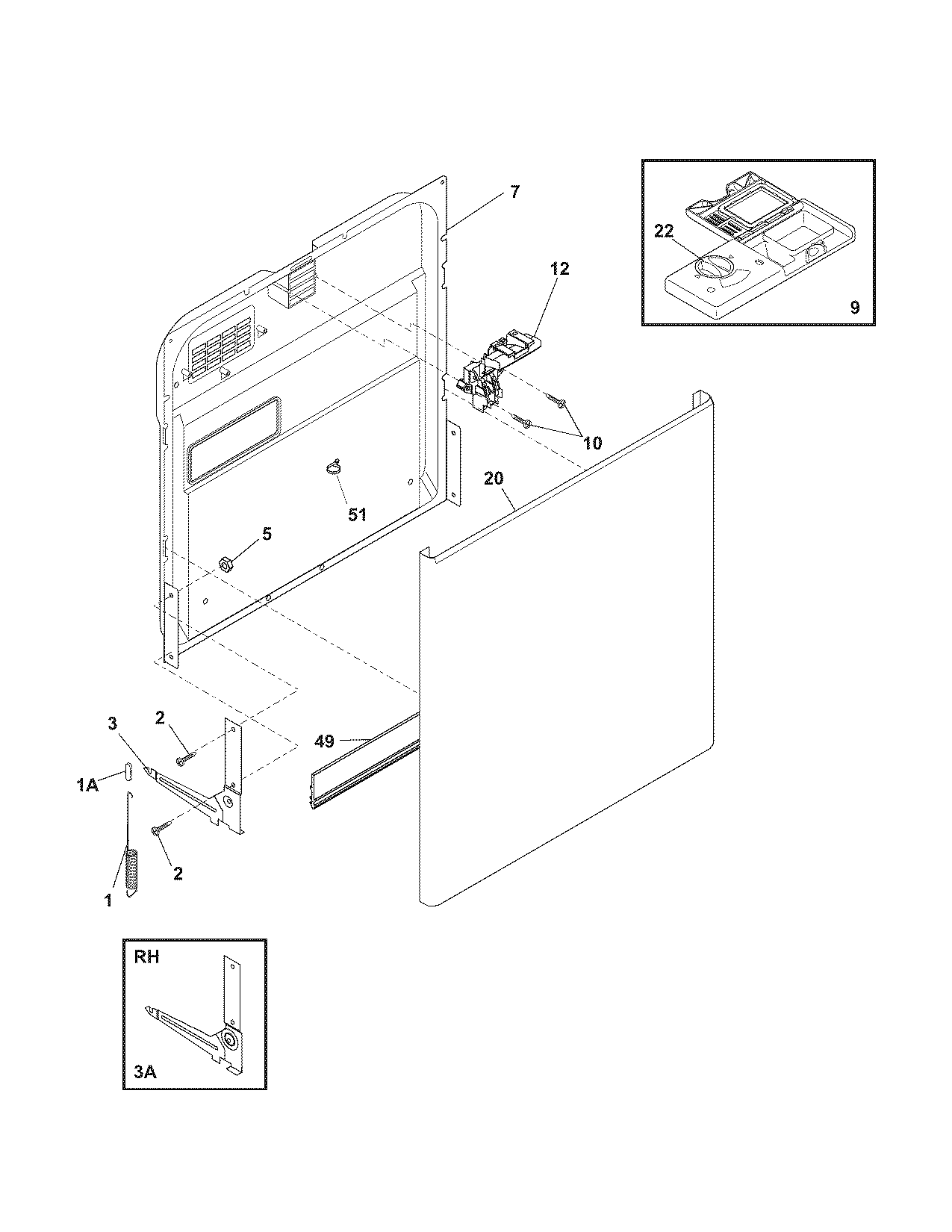 7

22

12

9

10

20

51

5

3

2

49

1A

2

1

RH

3A