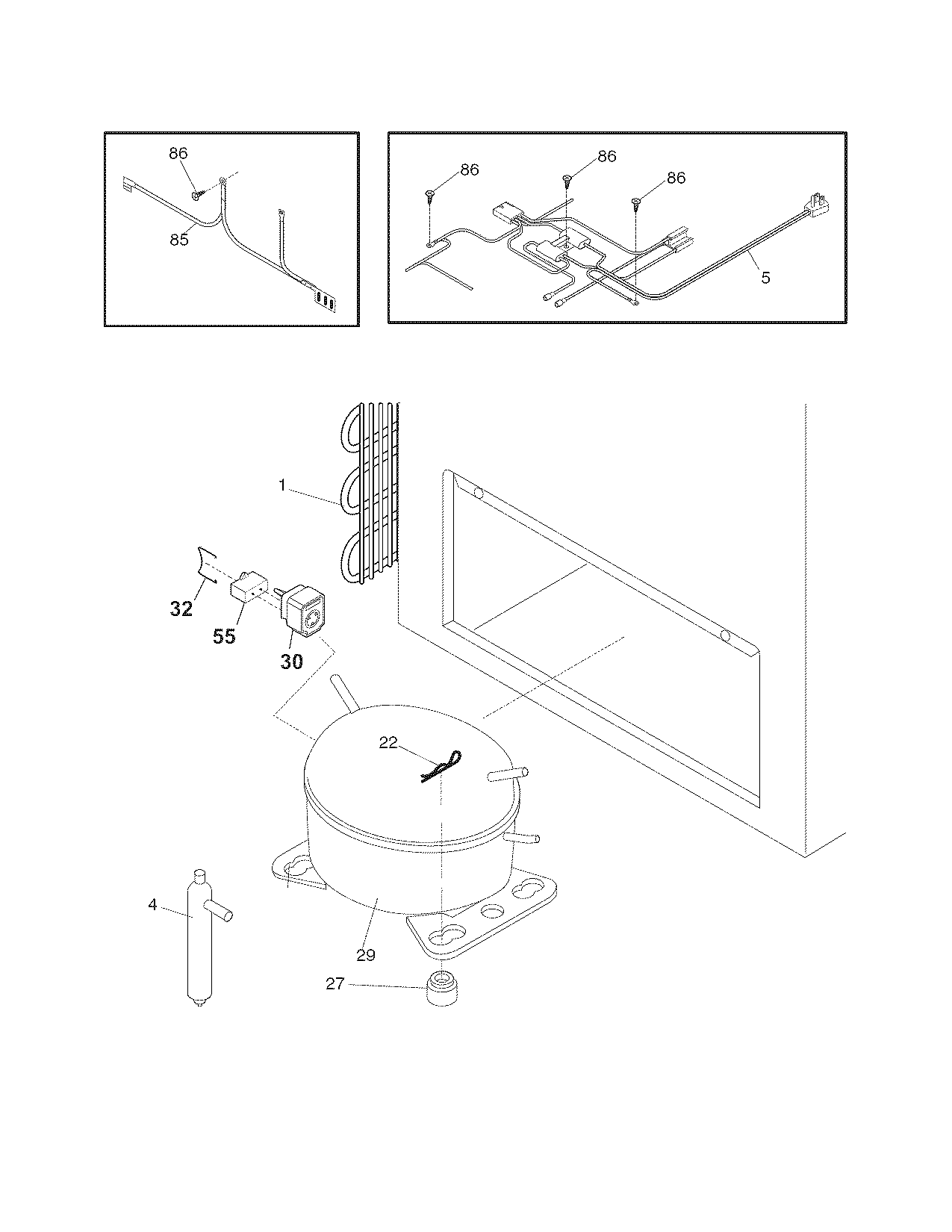 86
85
86
86
86
5
1
32
55
30
22
4
29
27