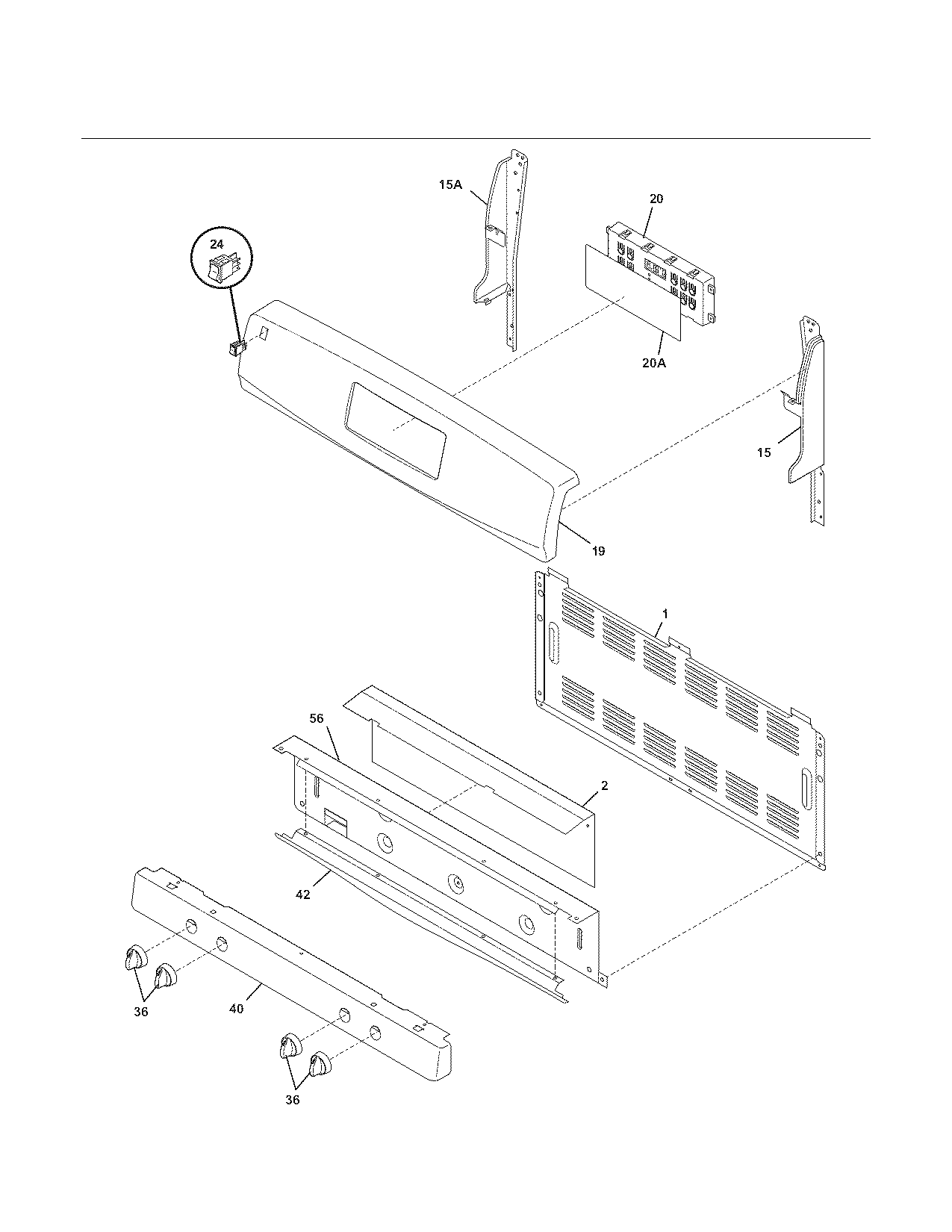 15A

20

24

20A

15

19

1

56

2

42

36

40

36