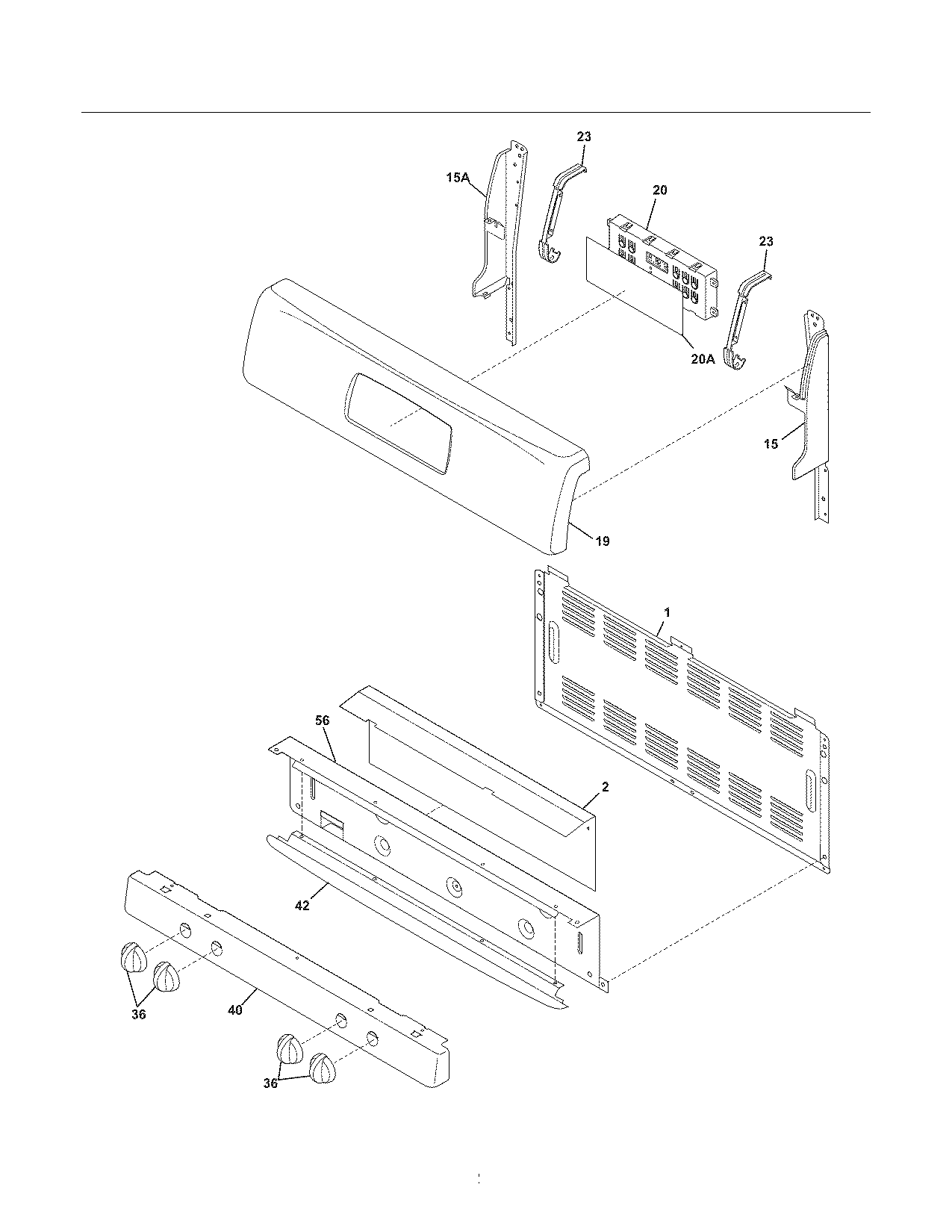 23
15A
20
23
20A
15
19
1
56
2
42
36
40
36