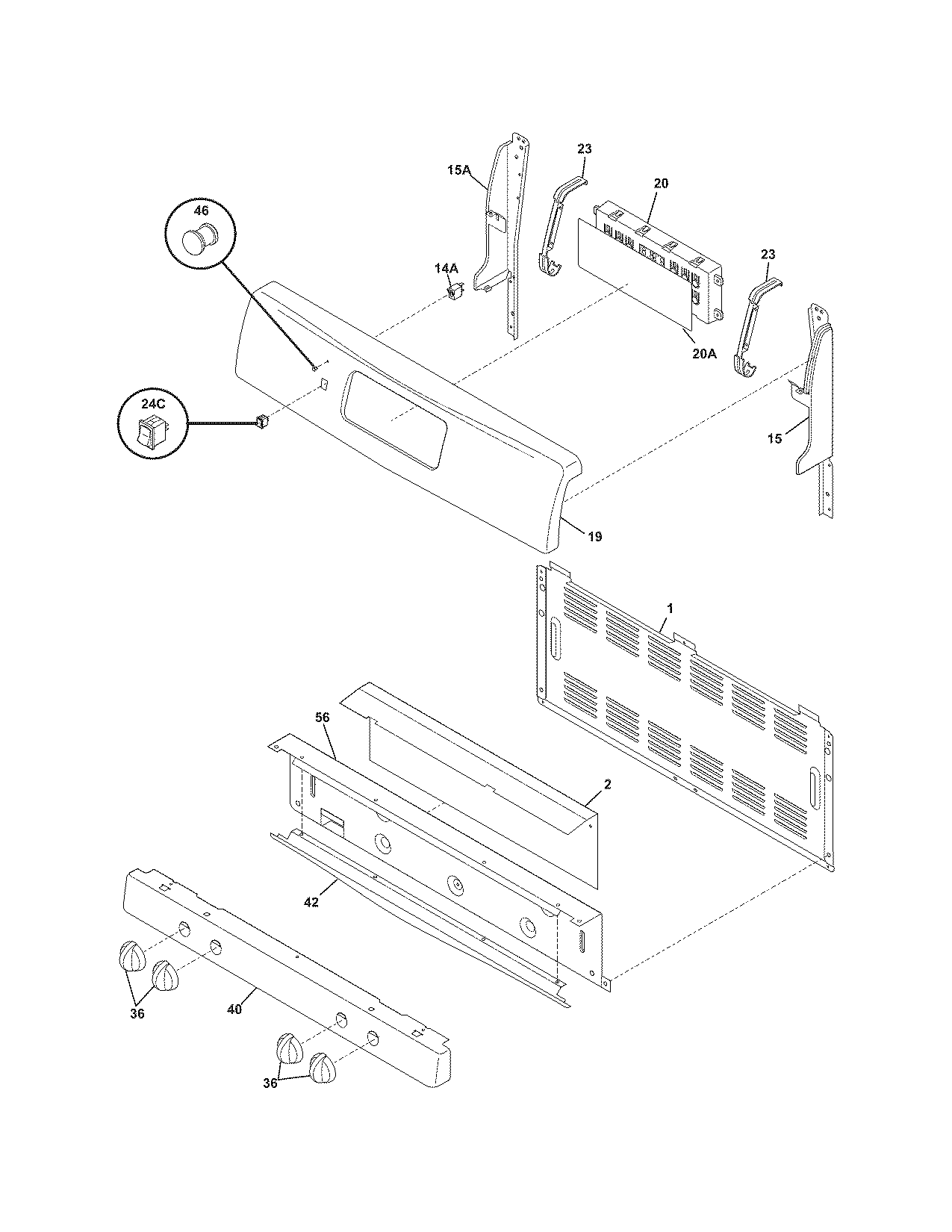 15A
23
20
46
14A
23
20A
24C
15
19
1
56
2
42
36
40
36