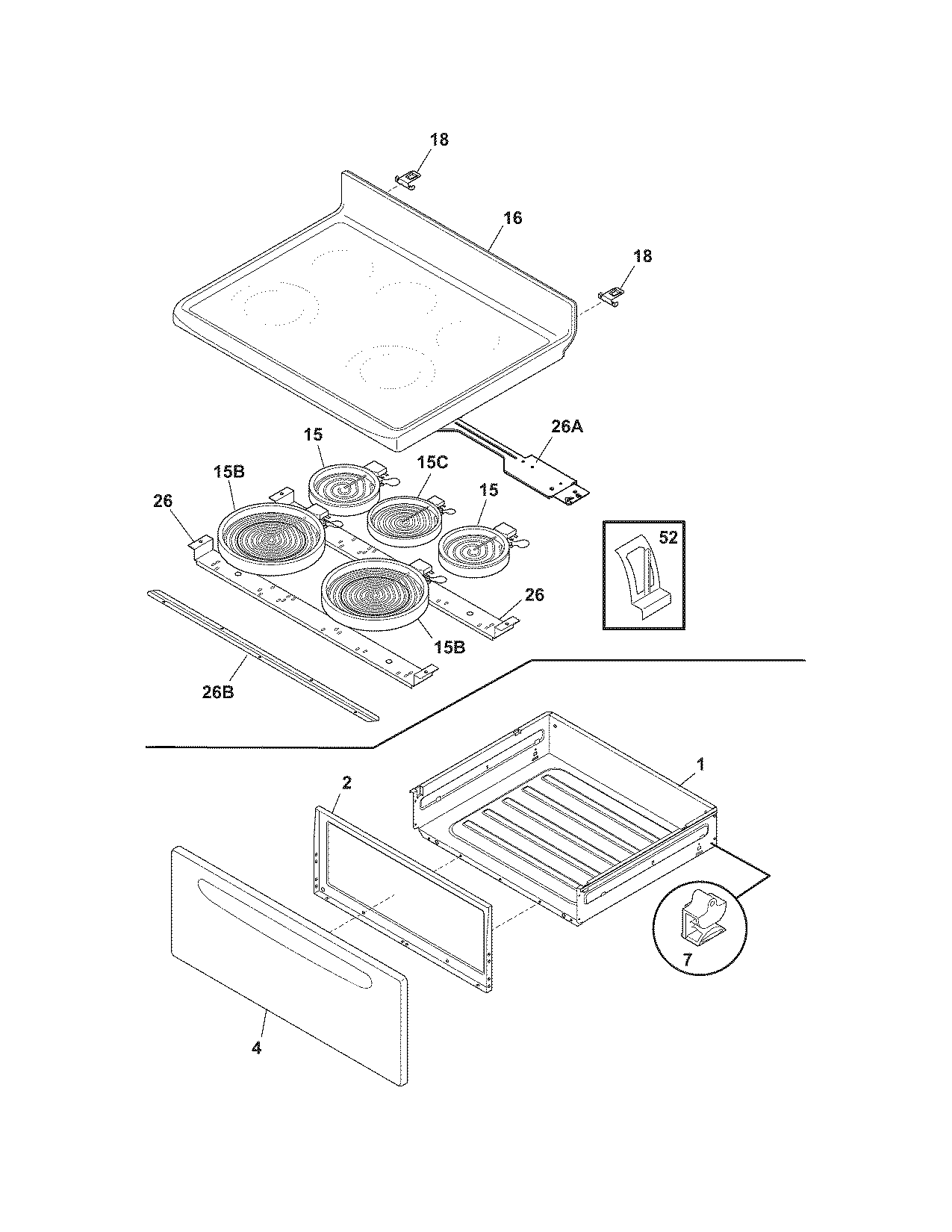 18

16

18

26A

15

15B

15C

15

26

52

26

15B

26B

1

2

7

4