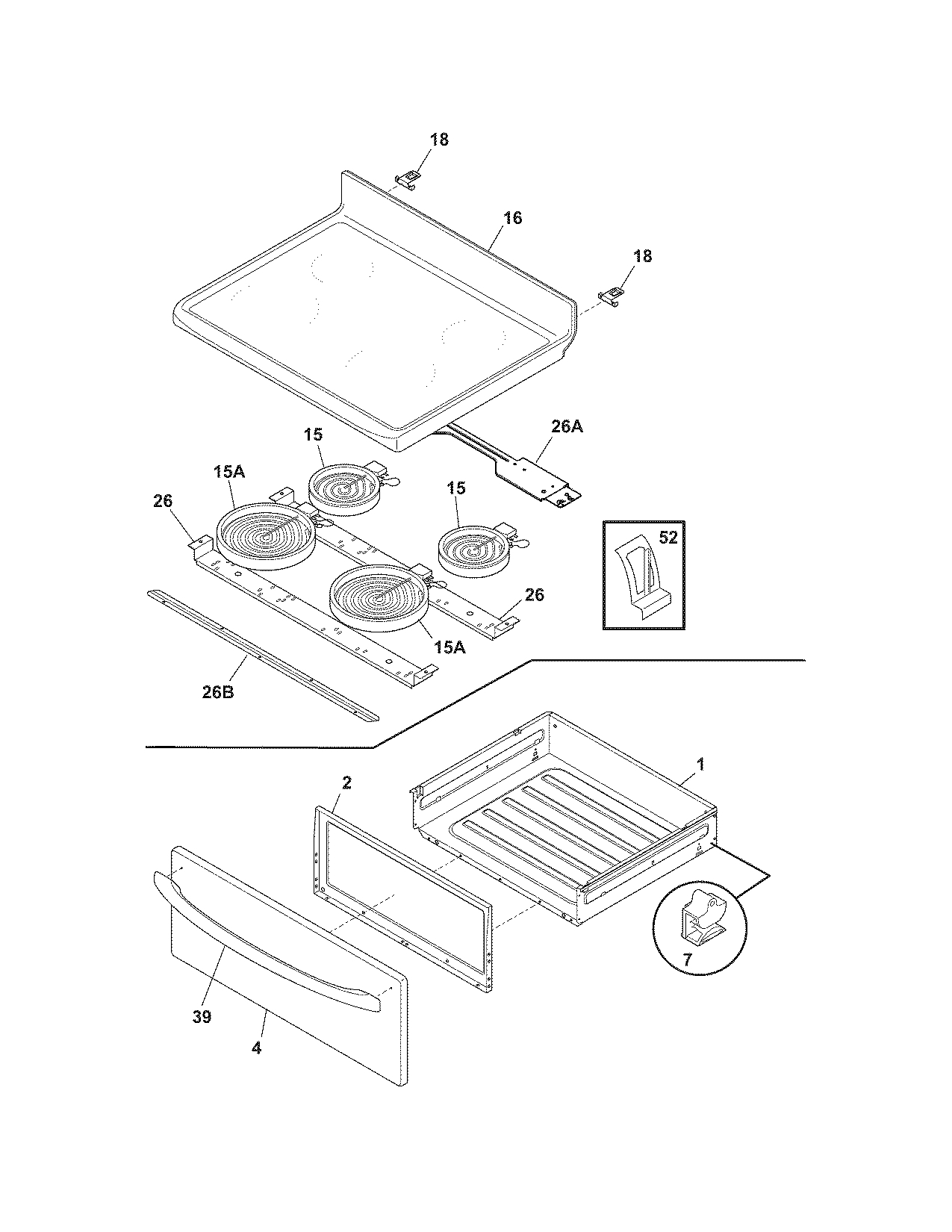 18
16
18
26A
15
15A
26
15
52
26
15A
26B
1
2
7
39
4