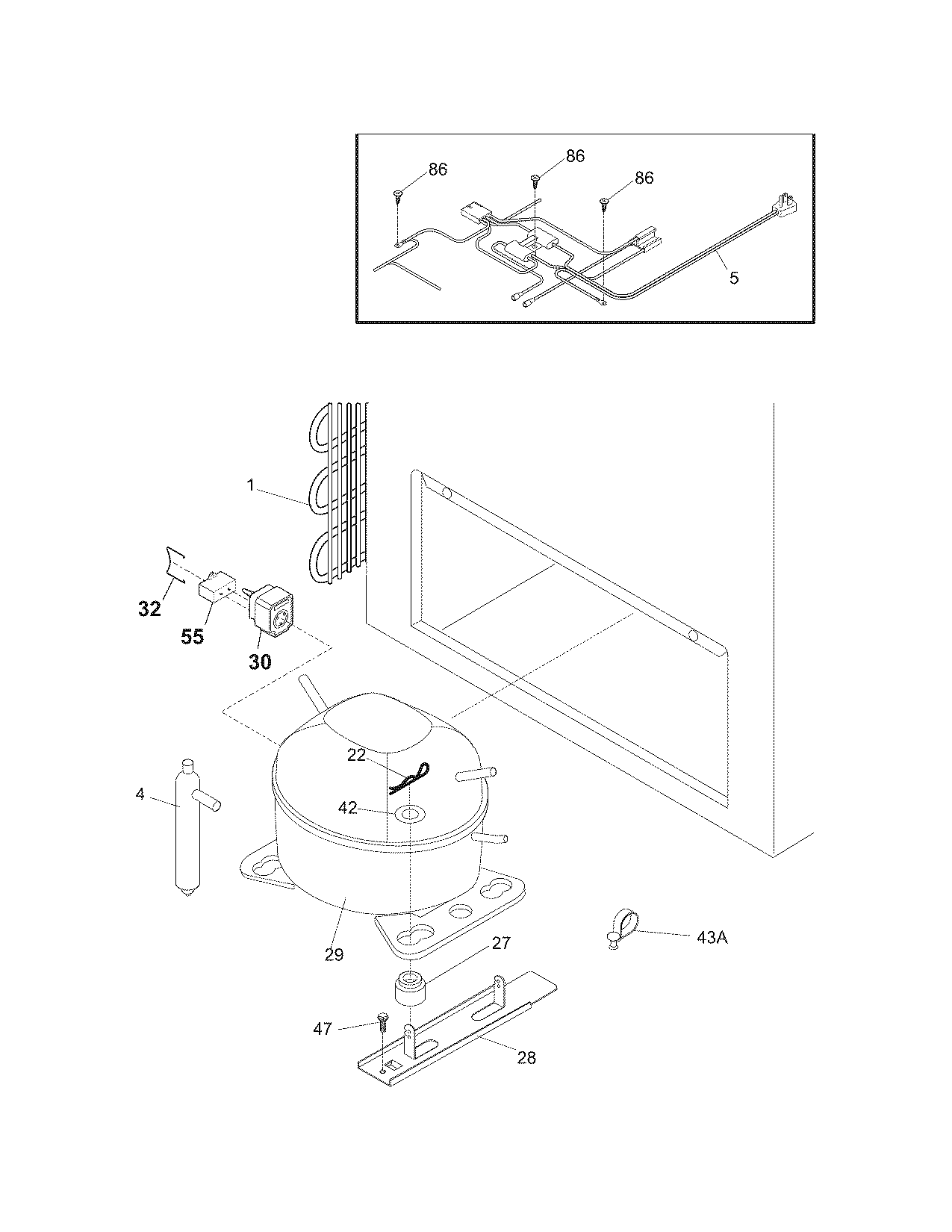 86
86
86
5

1
32
55
30
22
42
4
29
27
43A
47
28