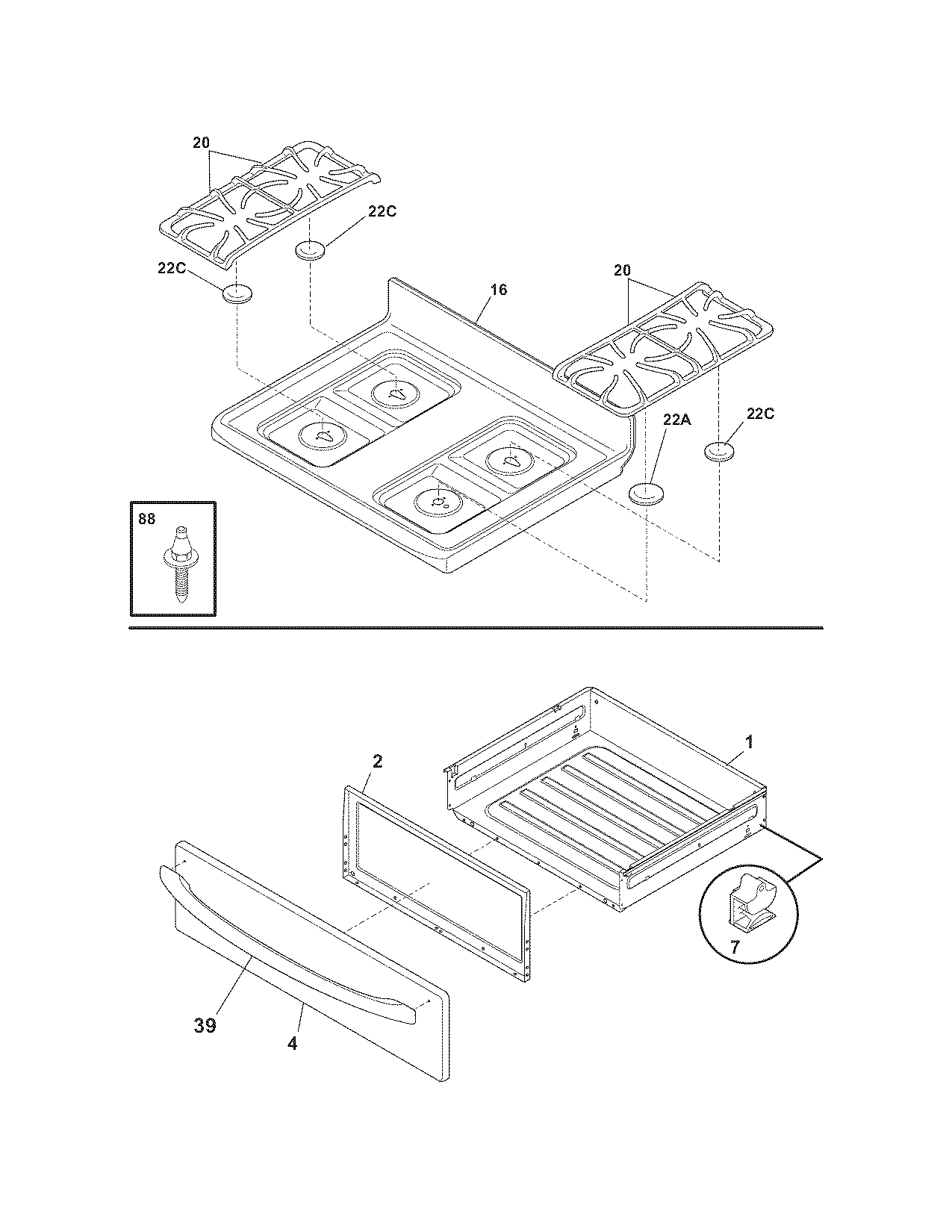 20
22C
22C
16
20
22A
22C
88
1
2
7
39
4