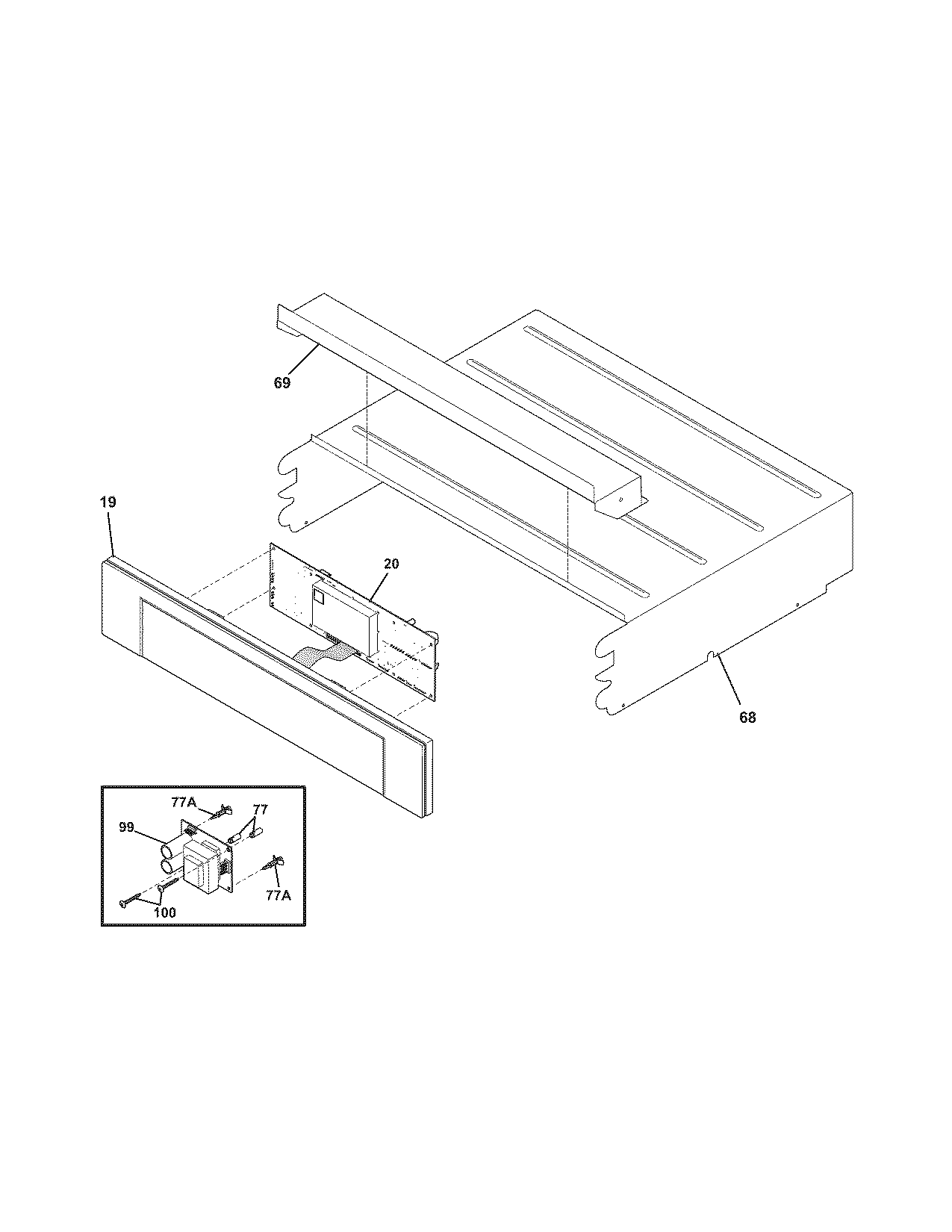 69

19

20

68

77A

77

99

77A

100