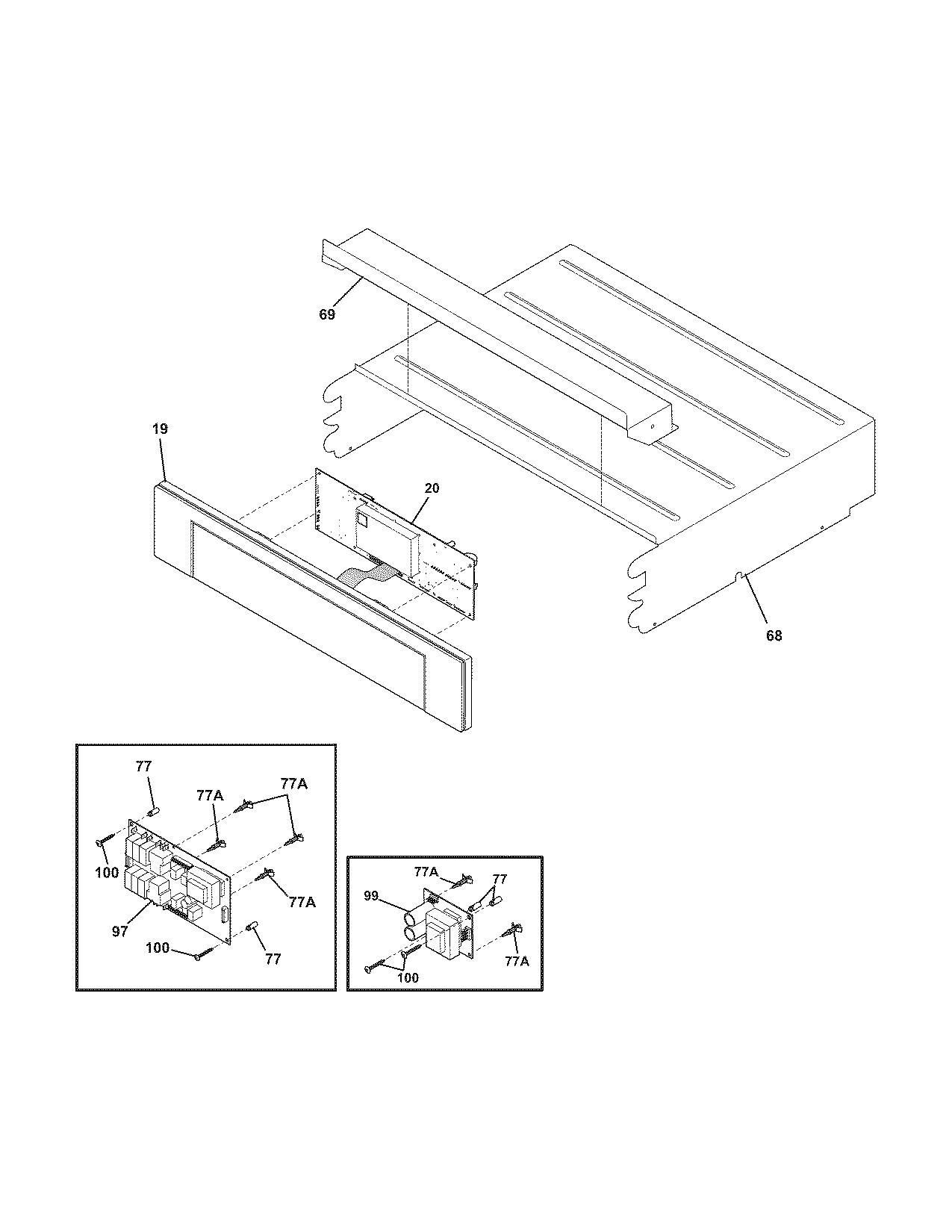 69

19

20

68

77

77A

77A

100

77A

97

100

77

77A

77

99

100

77A