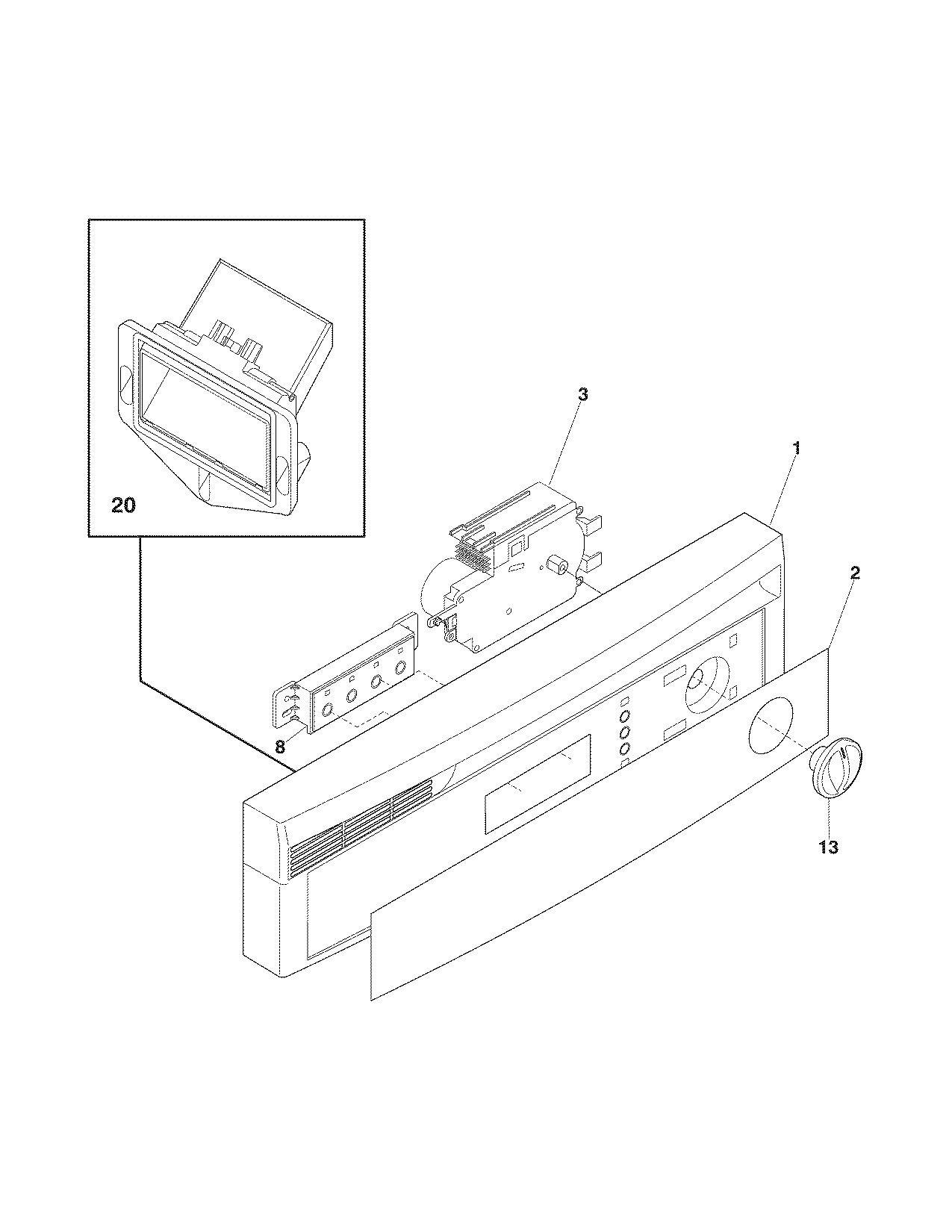 20

3

1

2

8

13