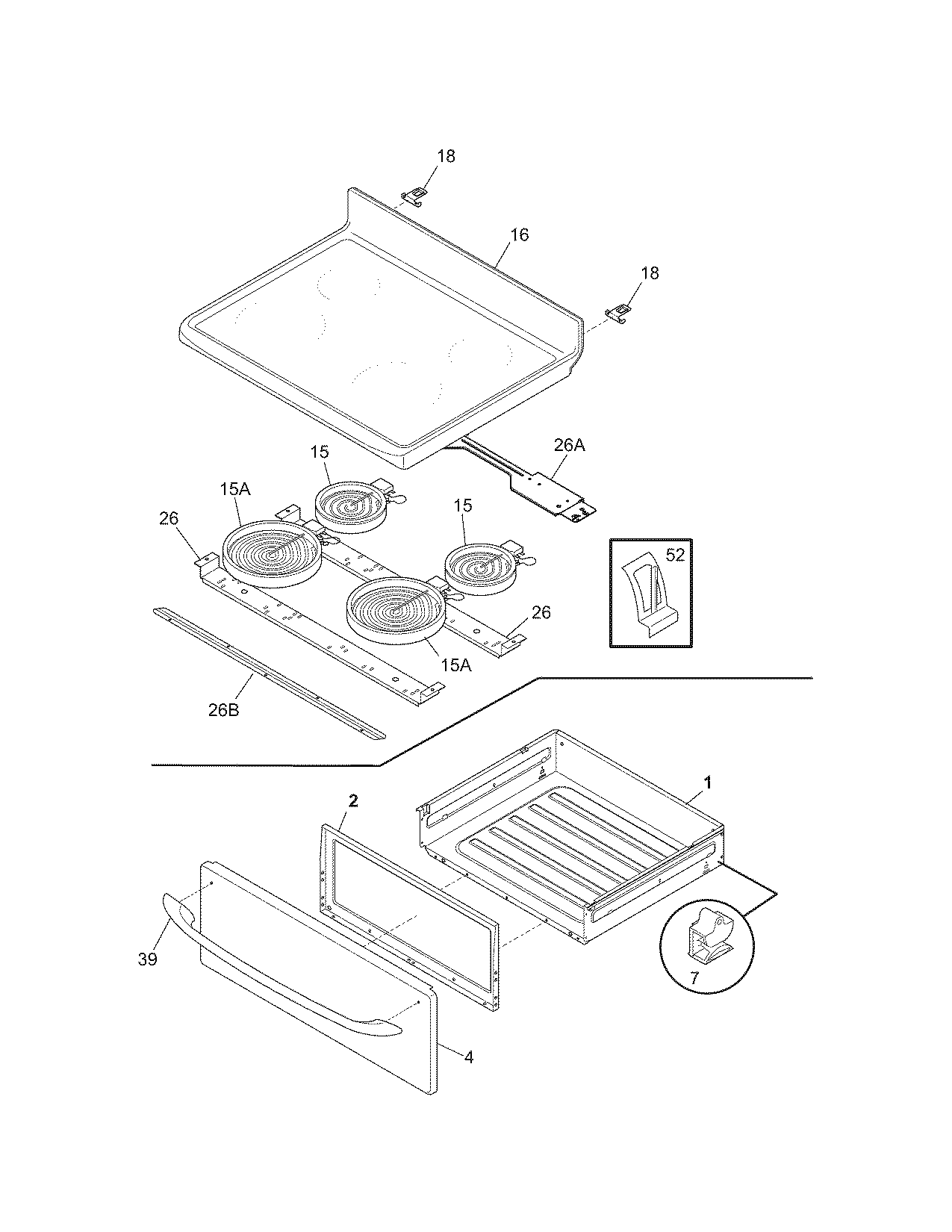 18
16
18
26A
15
15A
15
26
52
26
15A
26B
1
2
39
7
4