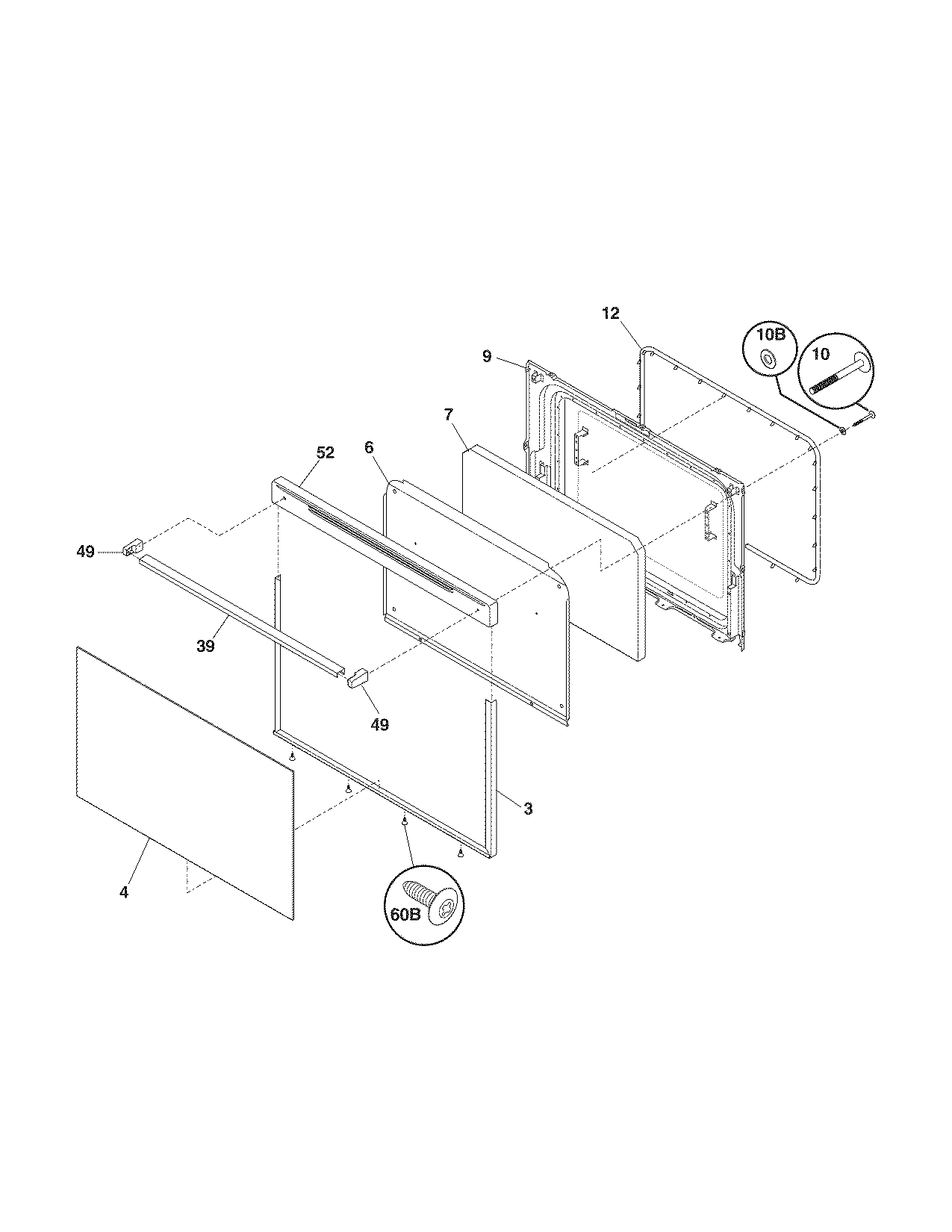 12
10B
10
9
7
52
6
49
39
49
3
4
60B