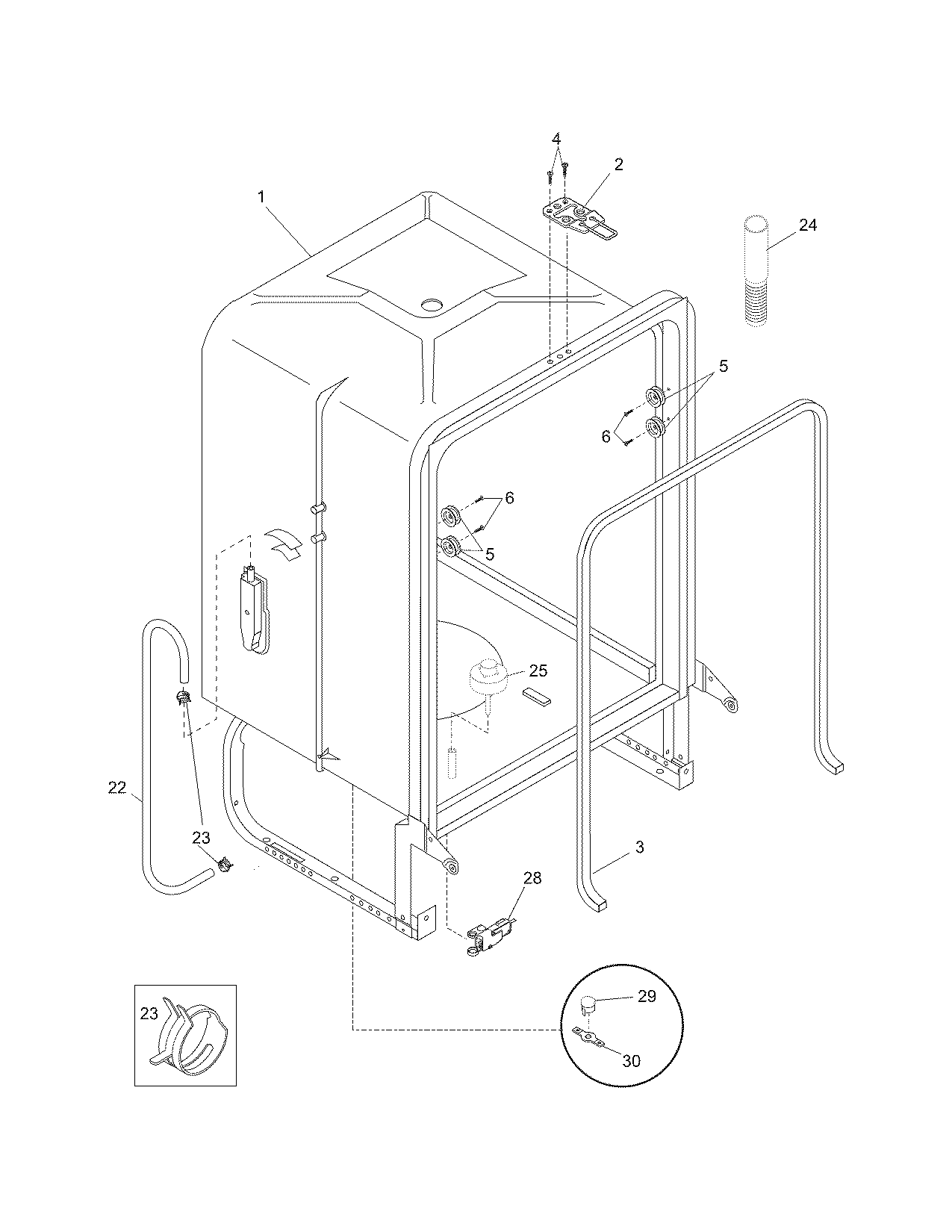 4
2
1
24
5
6
6
5
25
22
23
3
28
23
29
30