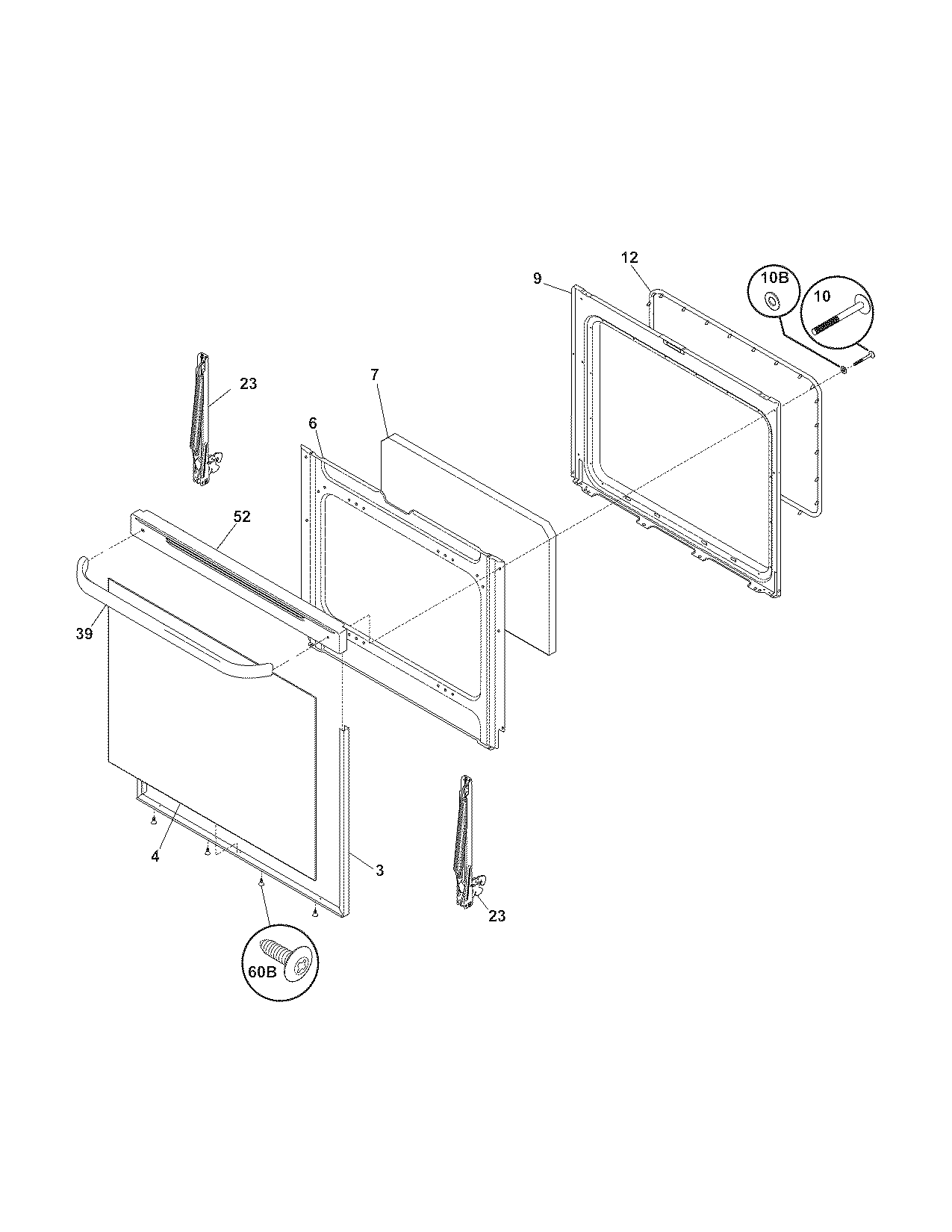 12
9
10B
10
23
7
6
52
39
4
3
23
60B