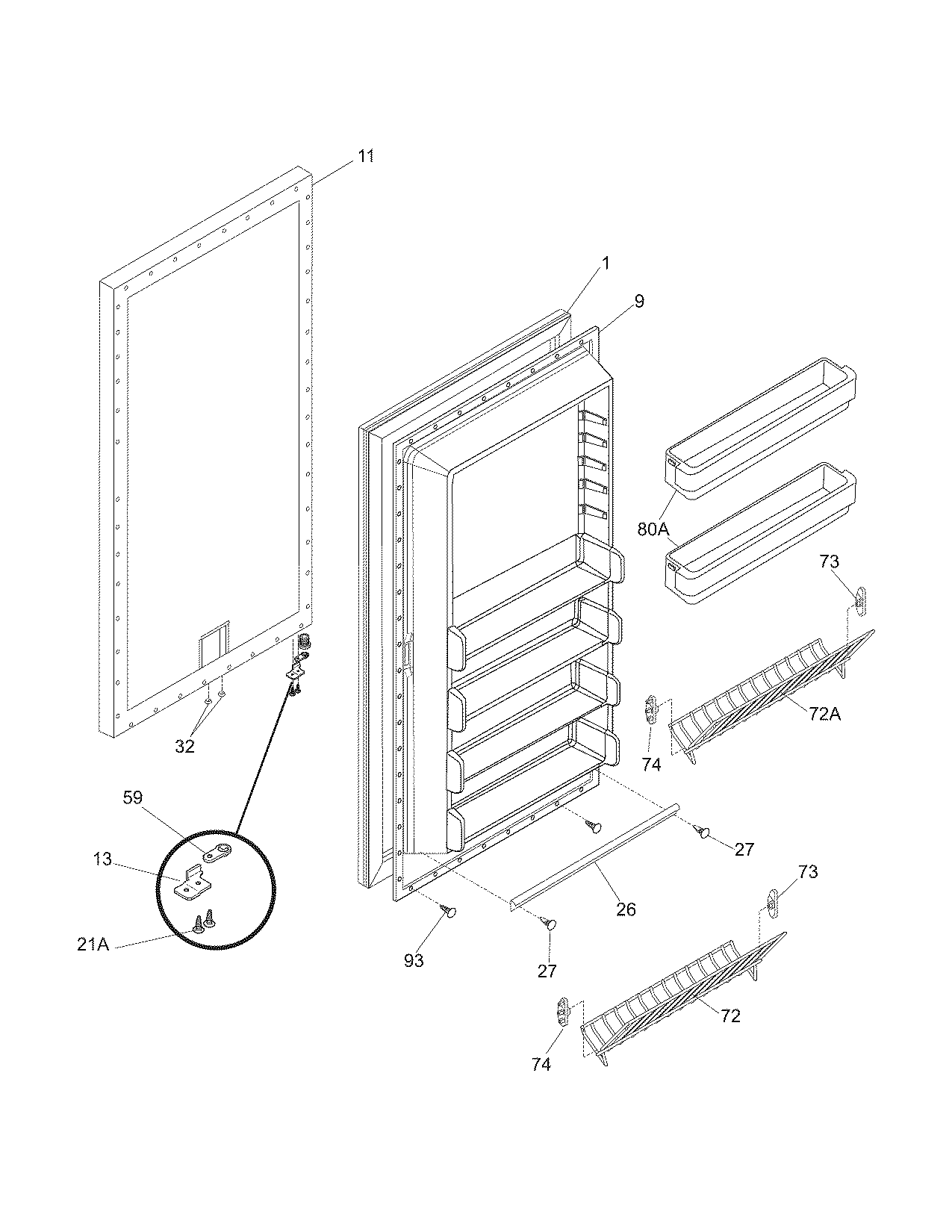 11
1
9
80A
73
72A
74
32
59
13
21A
27
26
93
27
73
72
74