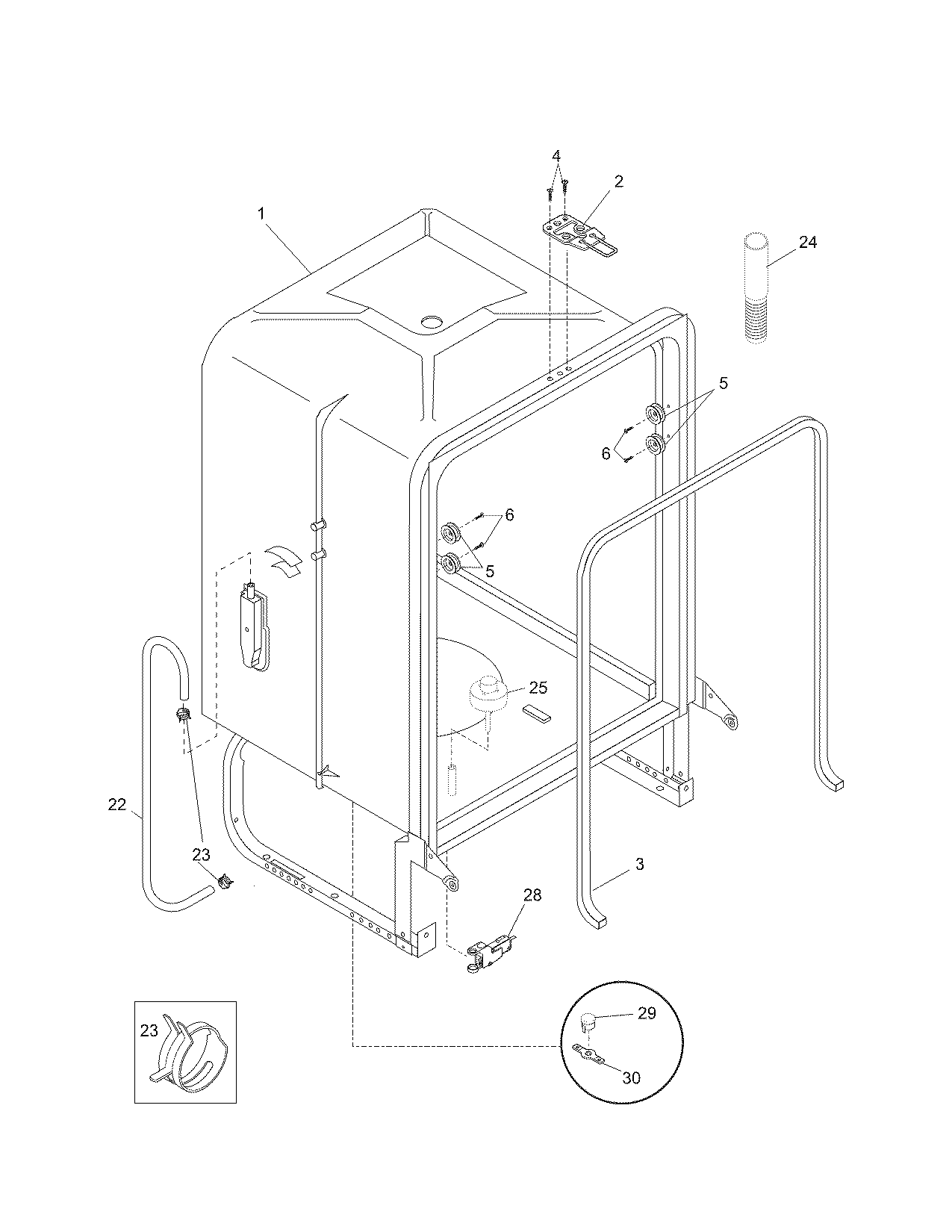 4
2
1
24
5
6
6
5
25
22
23
3
28
23
29
30